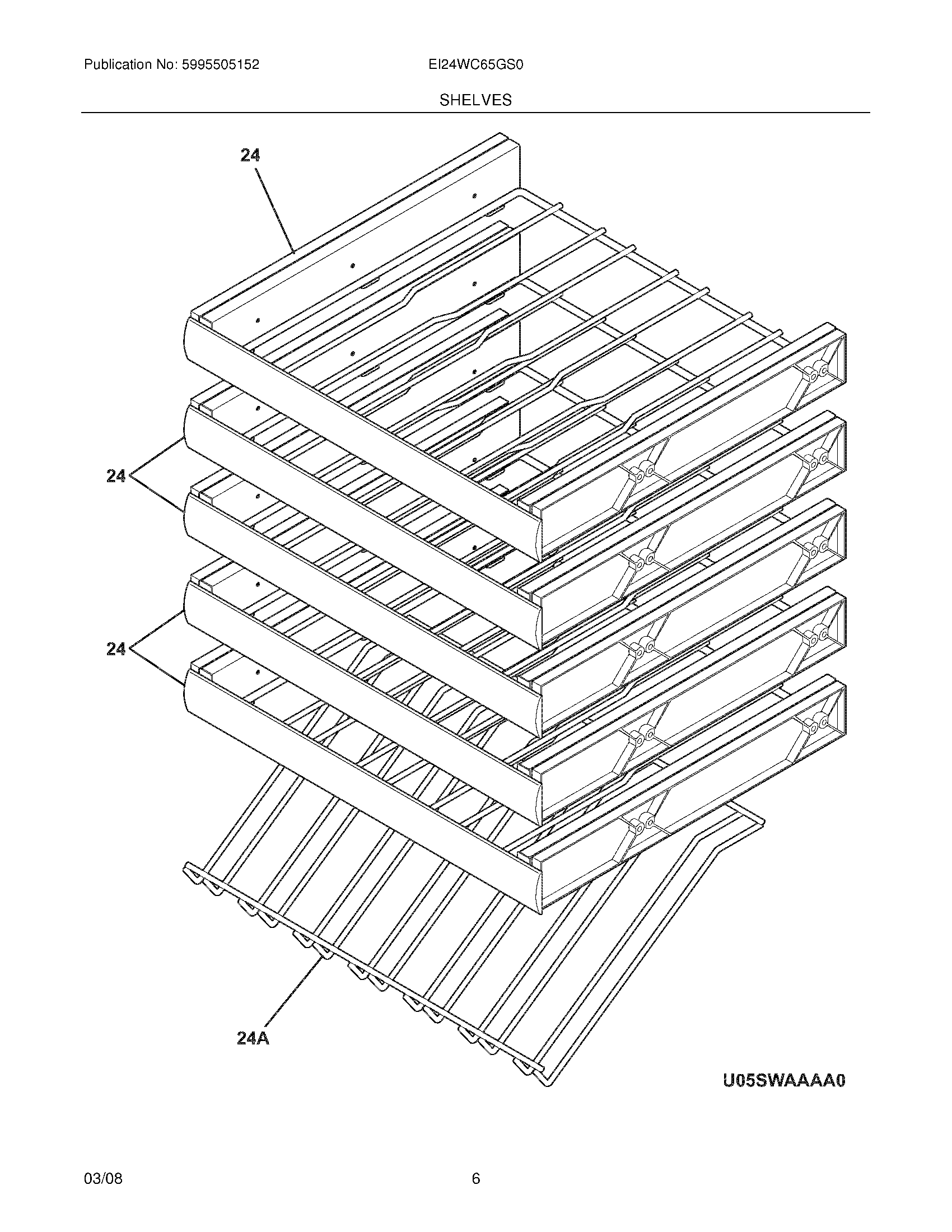 Publication No: 5995505152

EI24WC65GS0

SHELVES

24

24

24

24A

U05SWAAAA0

03/08

6