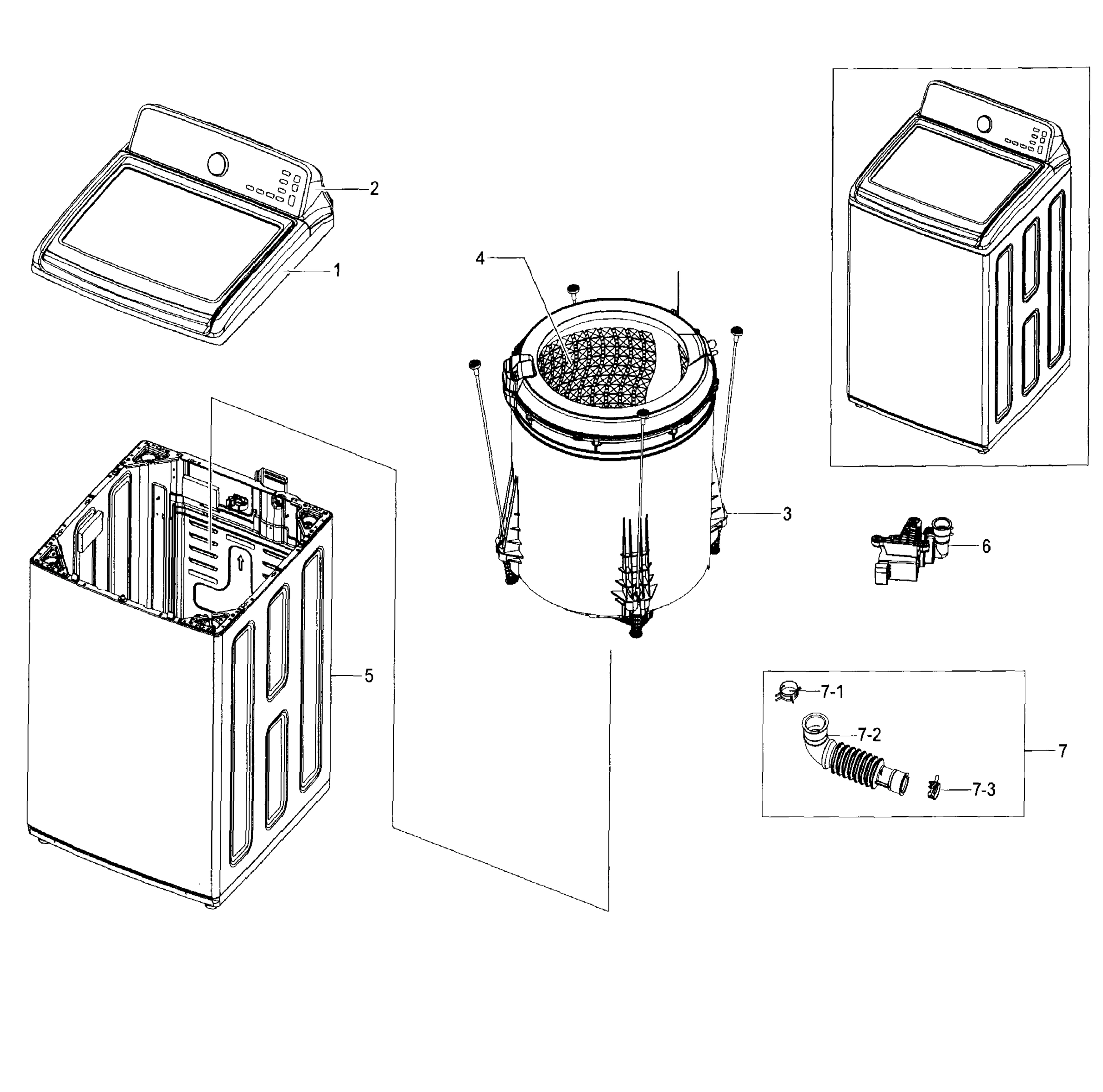 2
1
4
3
6
5
7-1
7-2
7
7-3