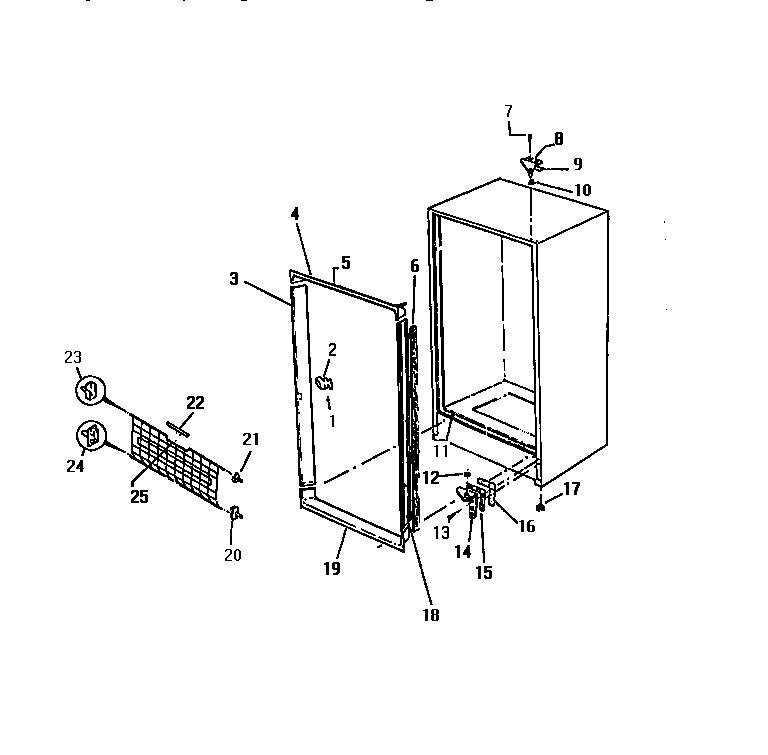 7
8
9
10
4
5
6
3
2
1
23
22
21
24
25
20
11
12
17
16
13
14
15
19
18