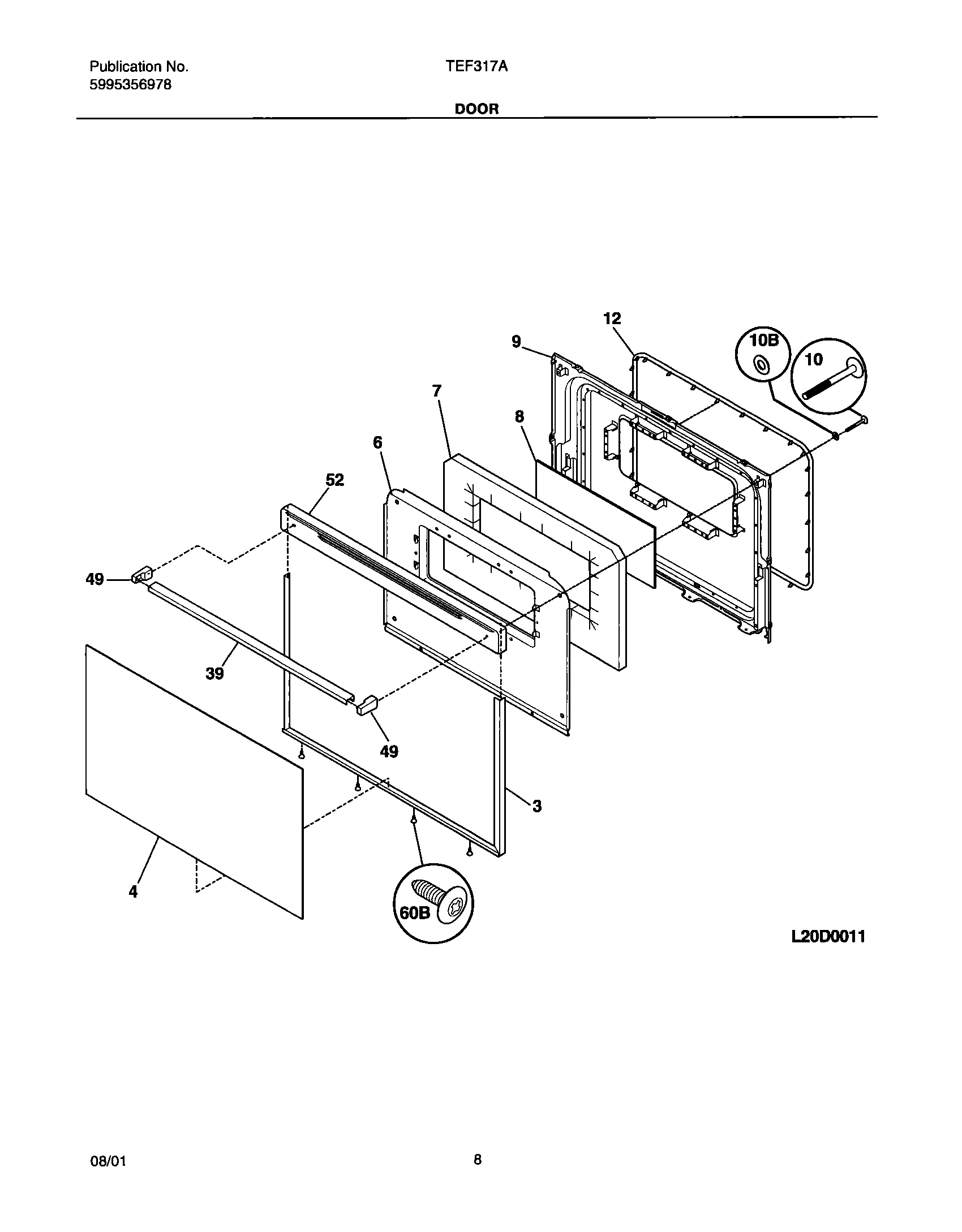 Publication No.
5995356978

TEF317A

DOOR

12
9
10B
10
7
8
6
52
49
39
49
3
4
60B

L20D0011

08/01

8