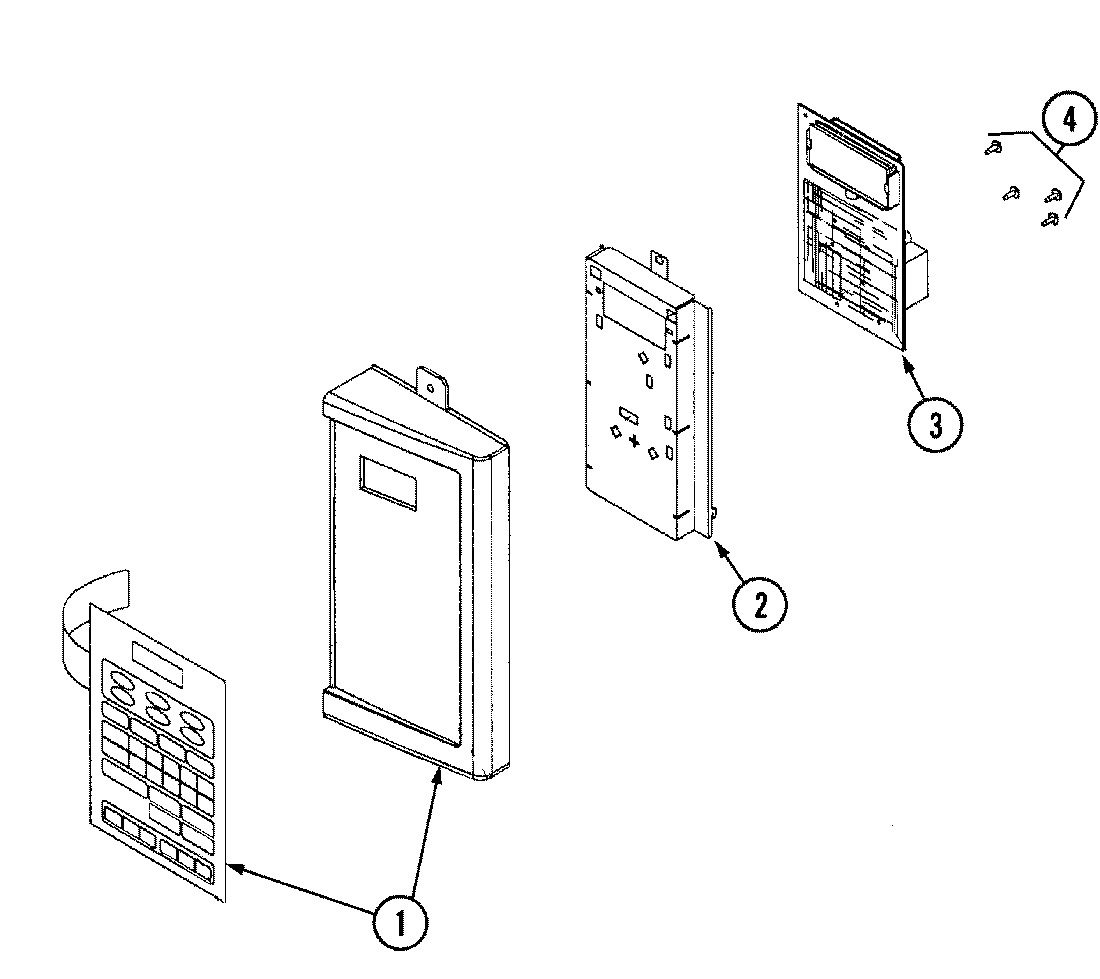 4
3
2
1