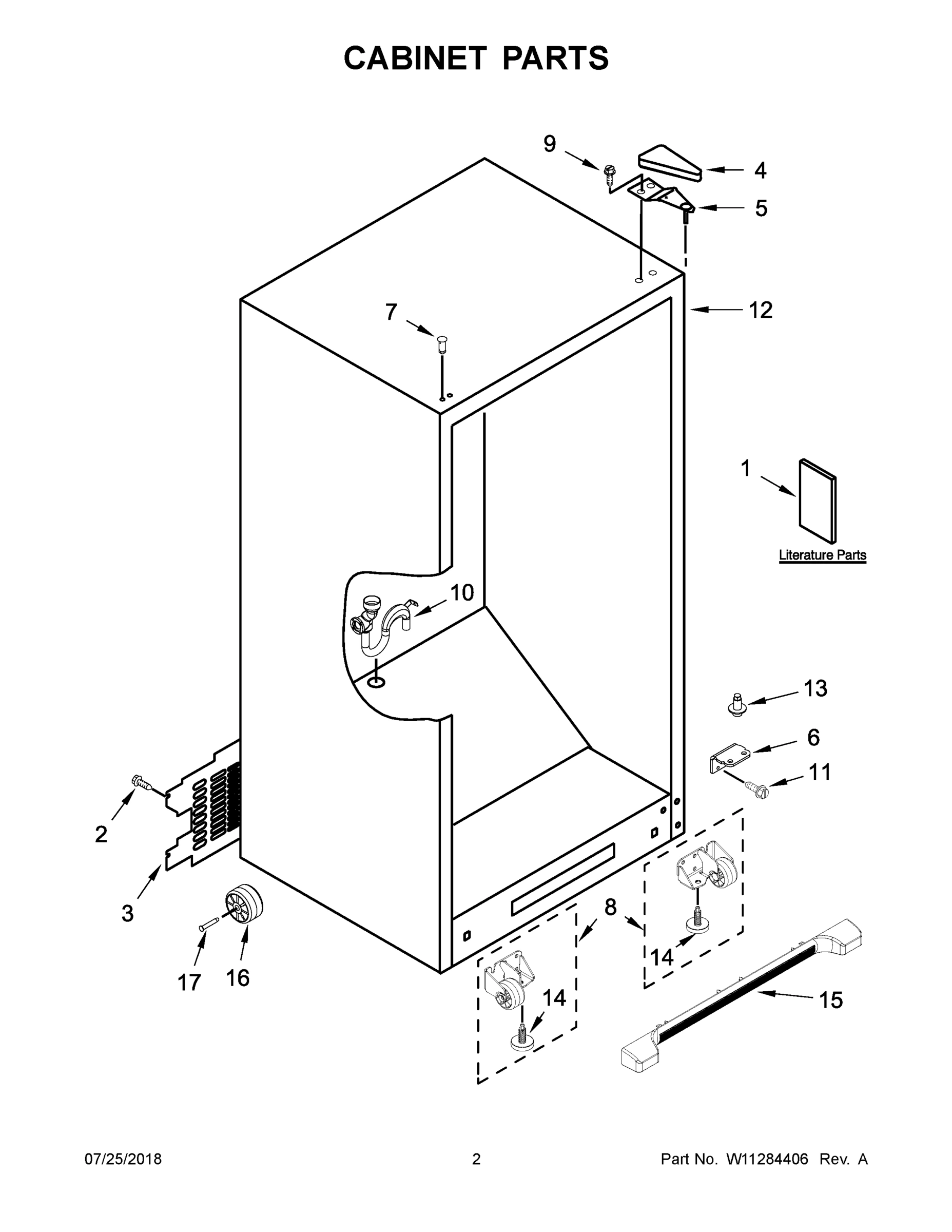 CABINET PARTS

9

4

5

12

7

1

Literature Parts

10

13

6

11

2

3

8

14

17

16

14

15

07/25/2018

2

Part No. W11284406 Rev. A