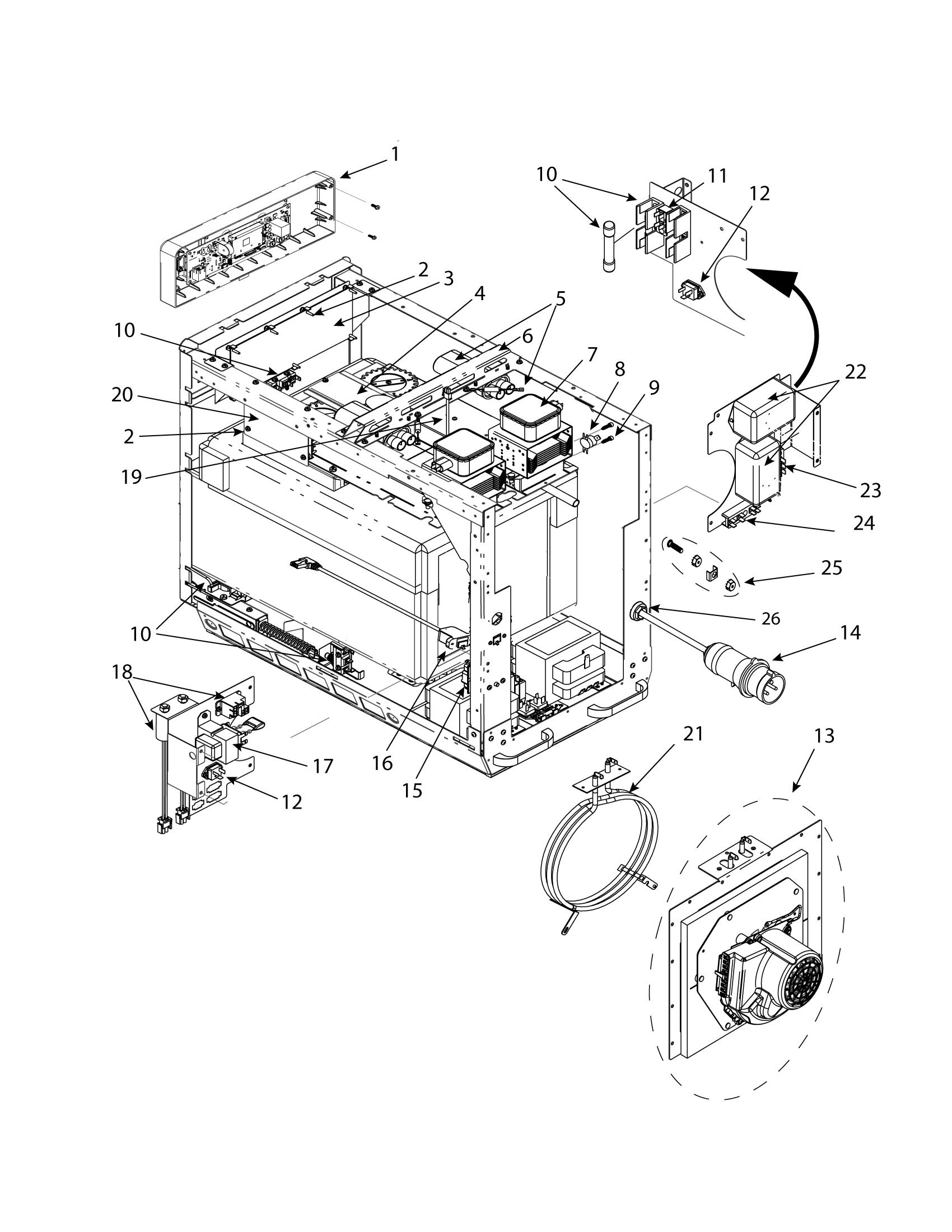 1
10
11
12
2
3
4
5
6
10
7
8
9
20
2
19
22
23
24
25
26
14
10
18
17
12
16
15
21
13