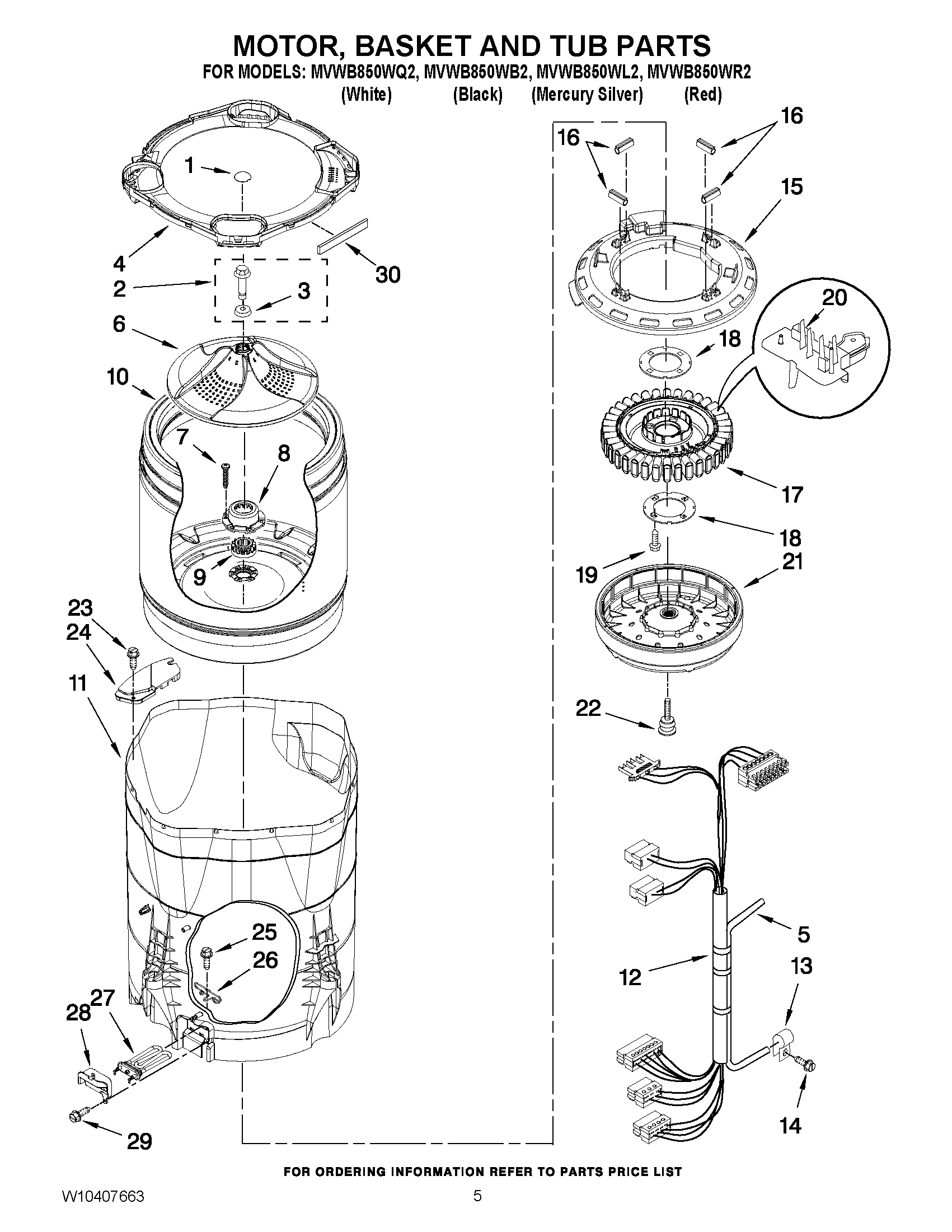 MOTOR, BASKET AND TUB PARTS

FOR MODELS: MVWB850WQ2, MVWB850WB2, MVWB850WL2, MVWB850WR2
(White) (Black) (Mercury Silver) (Red)

1
4
2
3
30
6
10
7
8
9
23
24
11
25
26
28
27
29
16
16
15
20
18
17
18
19
21
22
5
12
13
14

FOR ORDERING INFORMATION REFER TO PARTS PRICE LIST

W10407663

5