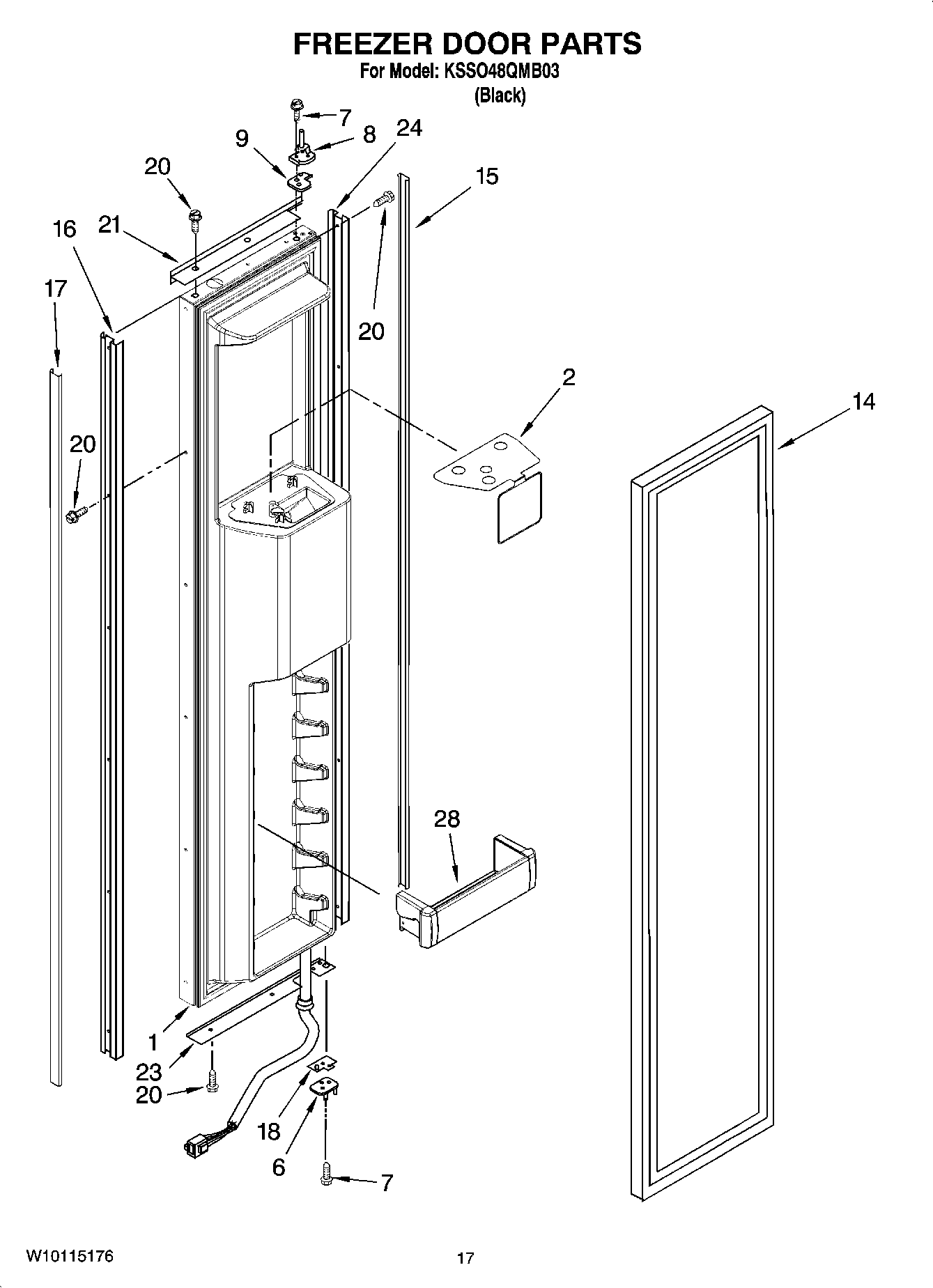 FREEZER DOOR PARTS
For Model: KSSO48QMB03
(Black)

7
9
8
24
20
15
16
21
17
20
2
14
20
28
1
23
20
18
6
7

W10115176
17