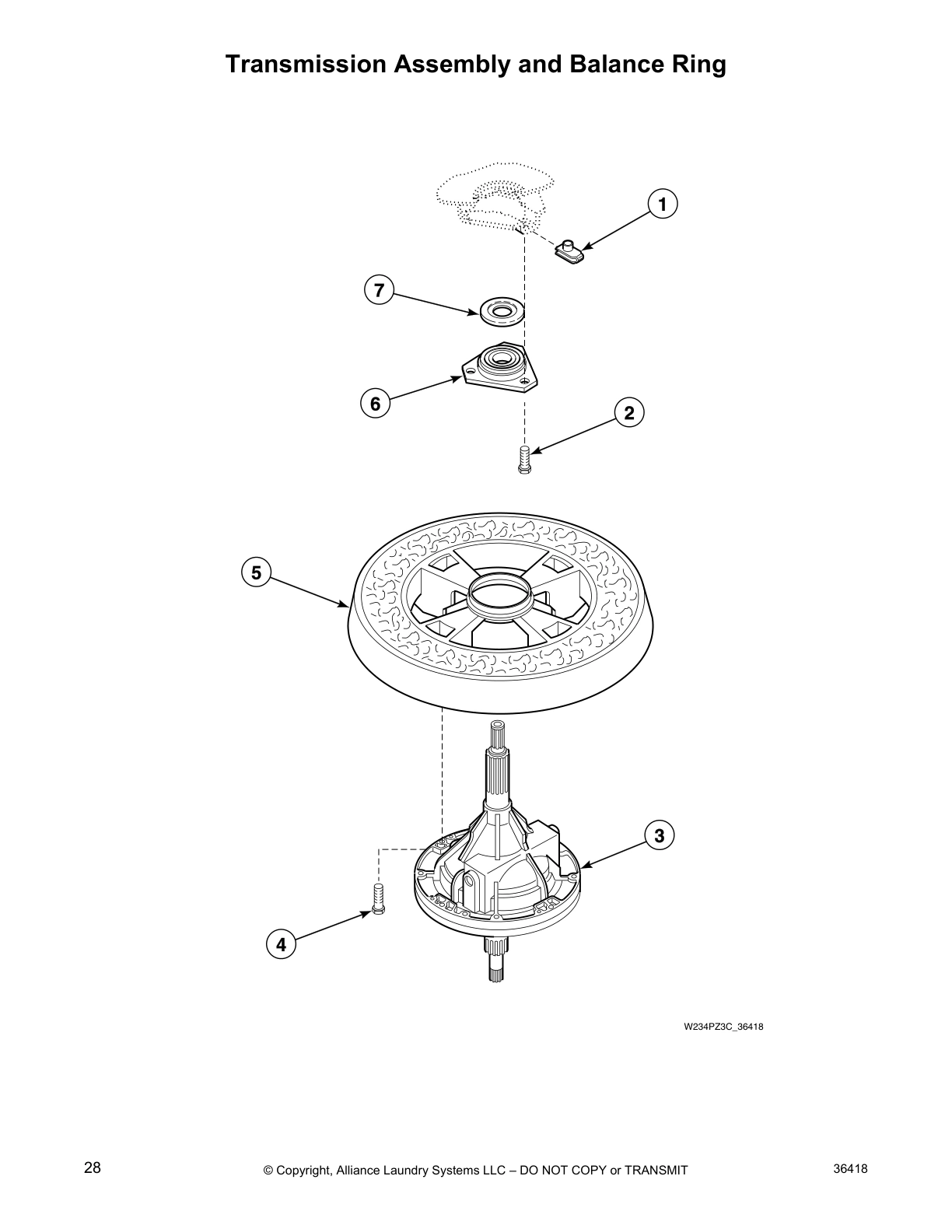 Transmission Assembly and Balance Ring

1

7

6

2

5

3

4

W234PZ3C_36418

28

© Copyright, Alliance Laundry Systems LLC – DO NOT COPY or TRANSMIT

36418