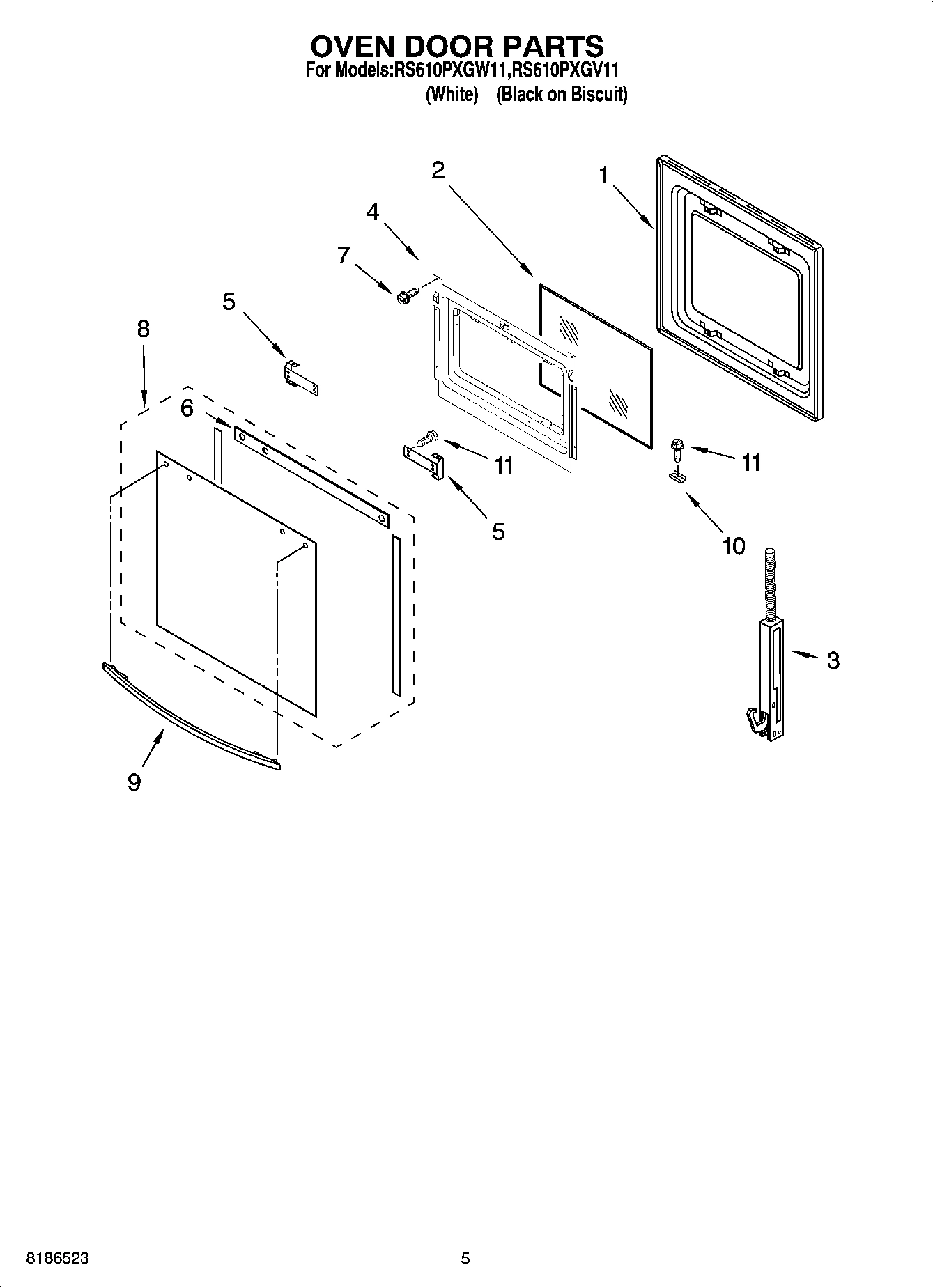 OVEN DOOR PARTS
For Models:RS610PXGW11,RS610PXGV11
(White) (Black on Biscuit)

2
1
4
7
5
8
6
11
11
5
10
3
9

8186523
5