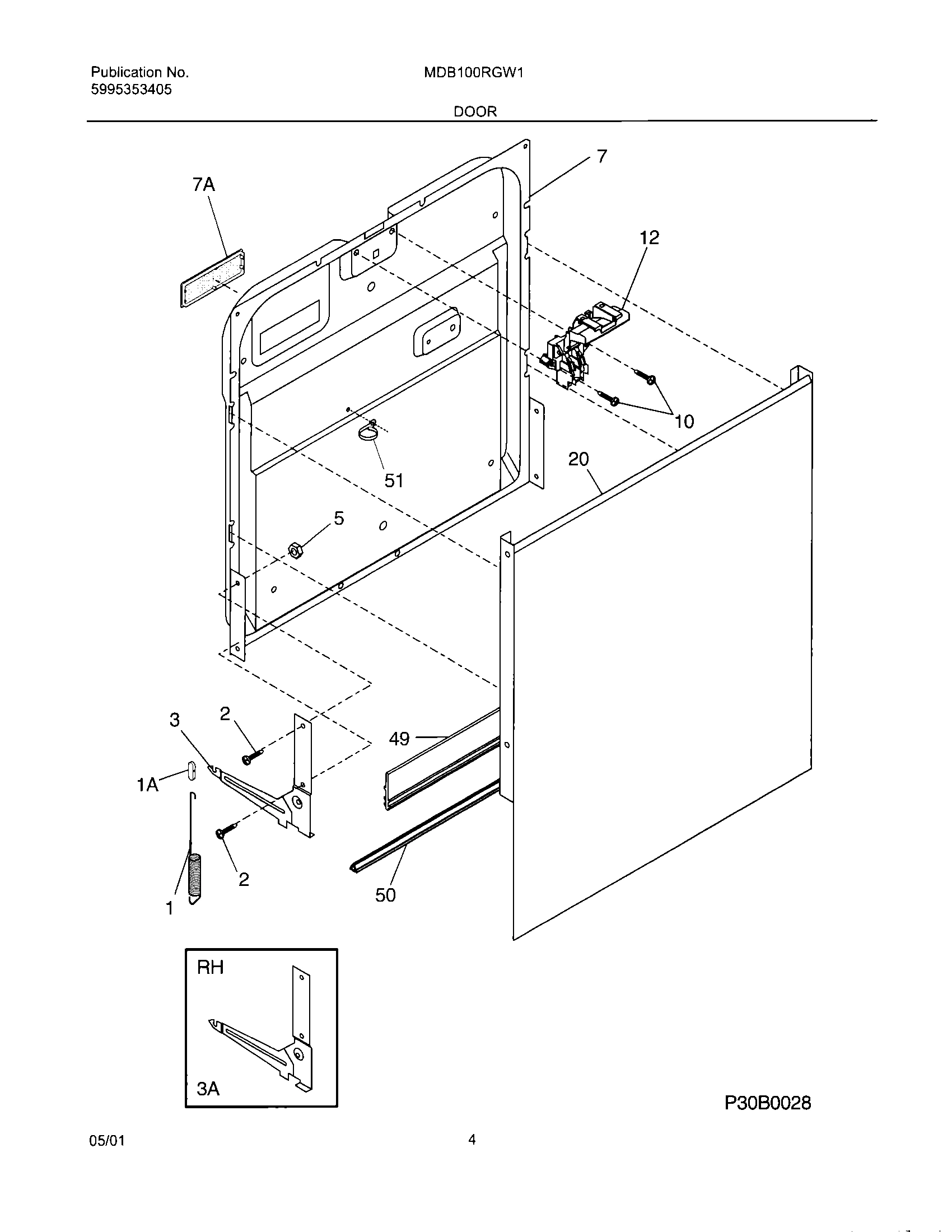 Publication No.
5995353405

MDB100RGW1

DOOR

7A

7

12

10

20

51

5

3

2

49

1A

2

1

50

RH

3A

P30B0028

05/01

4