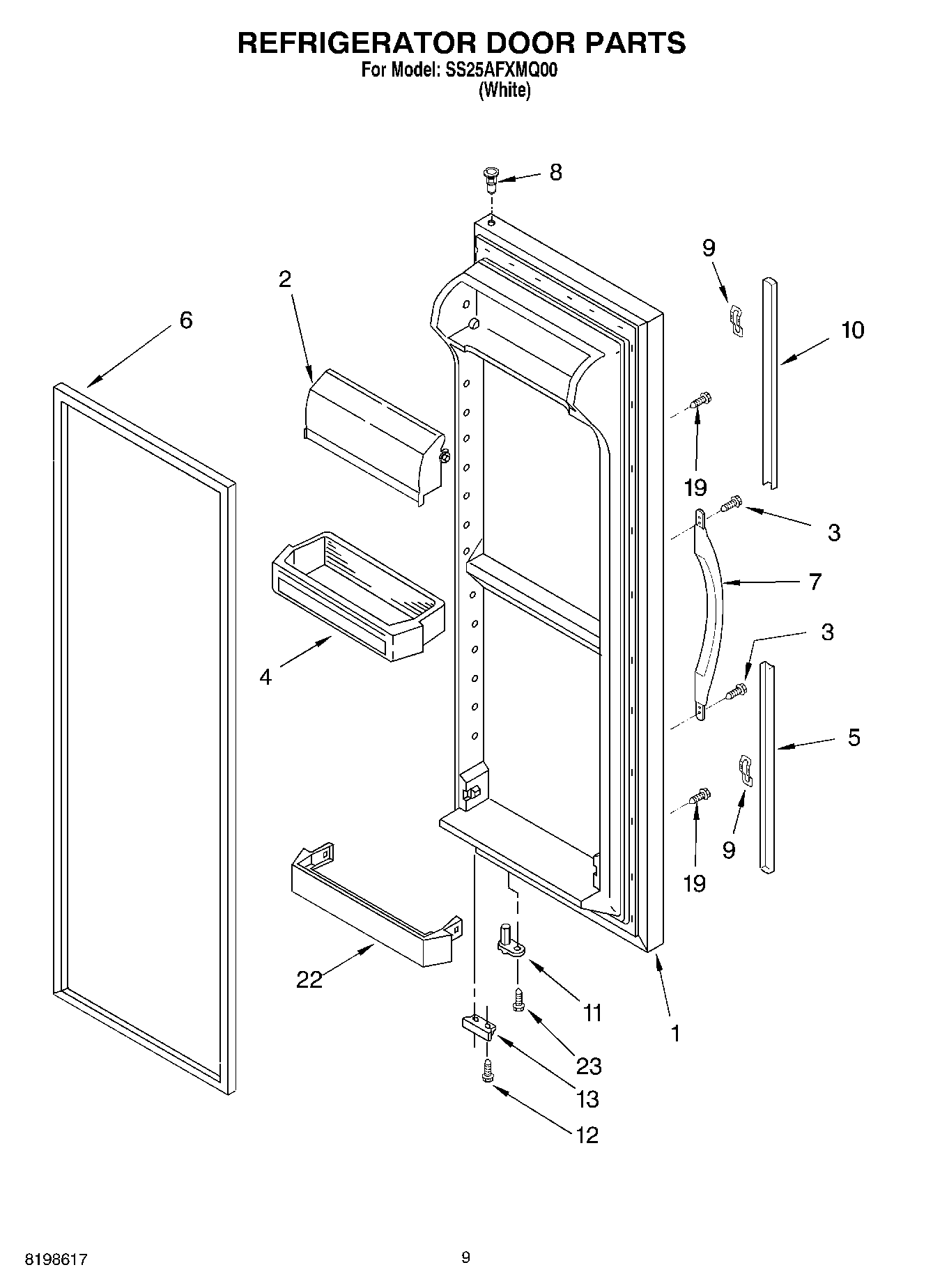 REFRIGERATOR DOOR PARTS
For Model: SS25AFXMQ00
(White)

8
9
2
6
10
19
3
7
3
4
5
9
19
22
11
1
23
13
12

8198617
9