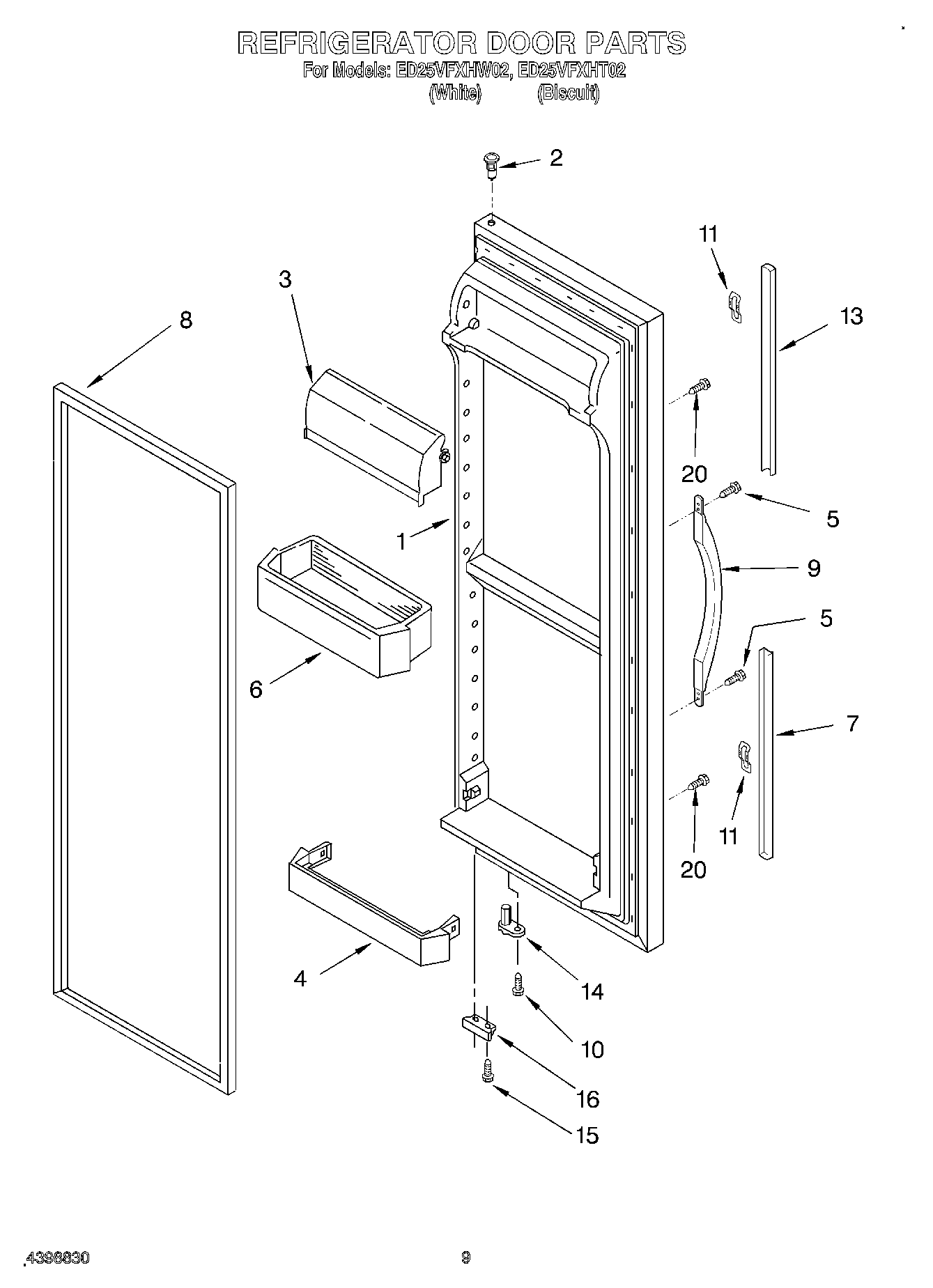 REFRIGERATOR DOOR PARTS
For Models: ED25VFXHW02, ED25VFXHT02
(White) (Biscuit)

2
11
3
13
8
20
5
1
9
5
6
7
11
20
4
14
10
16
15

4398830

9