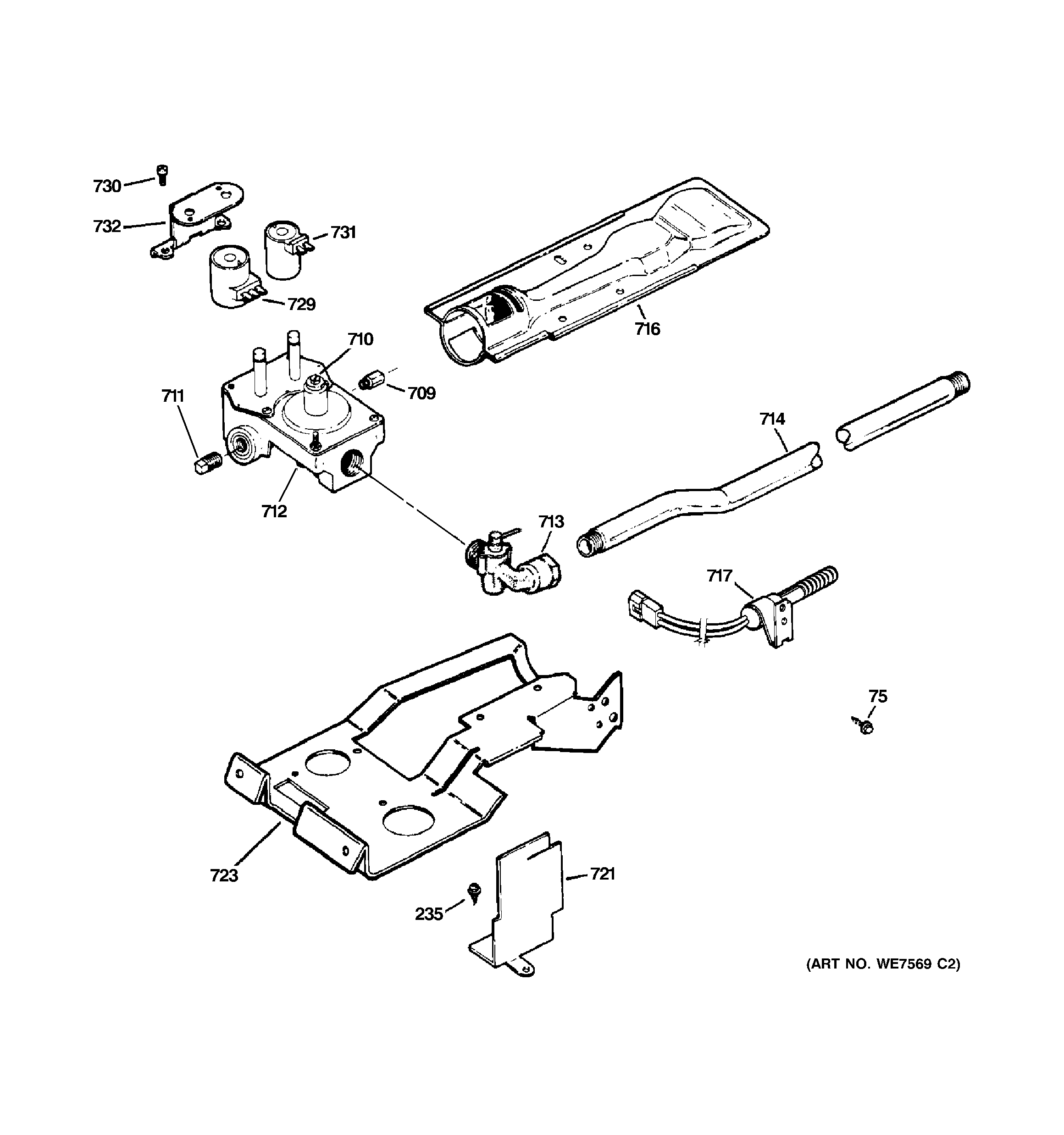 730
732
731
729
716
710
709
711
714
712
713
717
75
723
721
235
(ART NO. WE7569 C2)