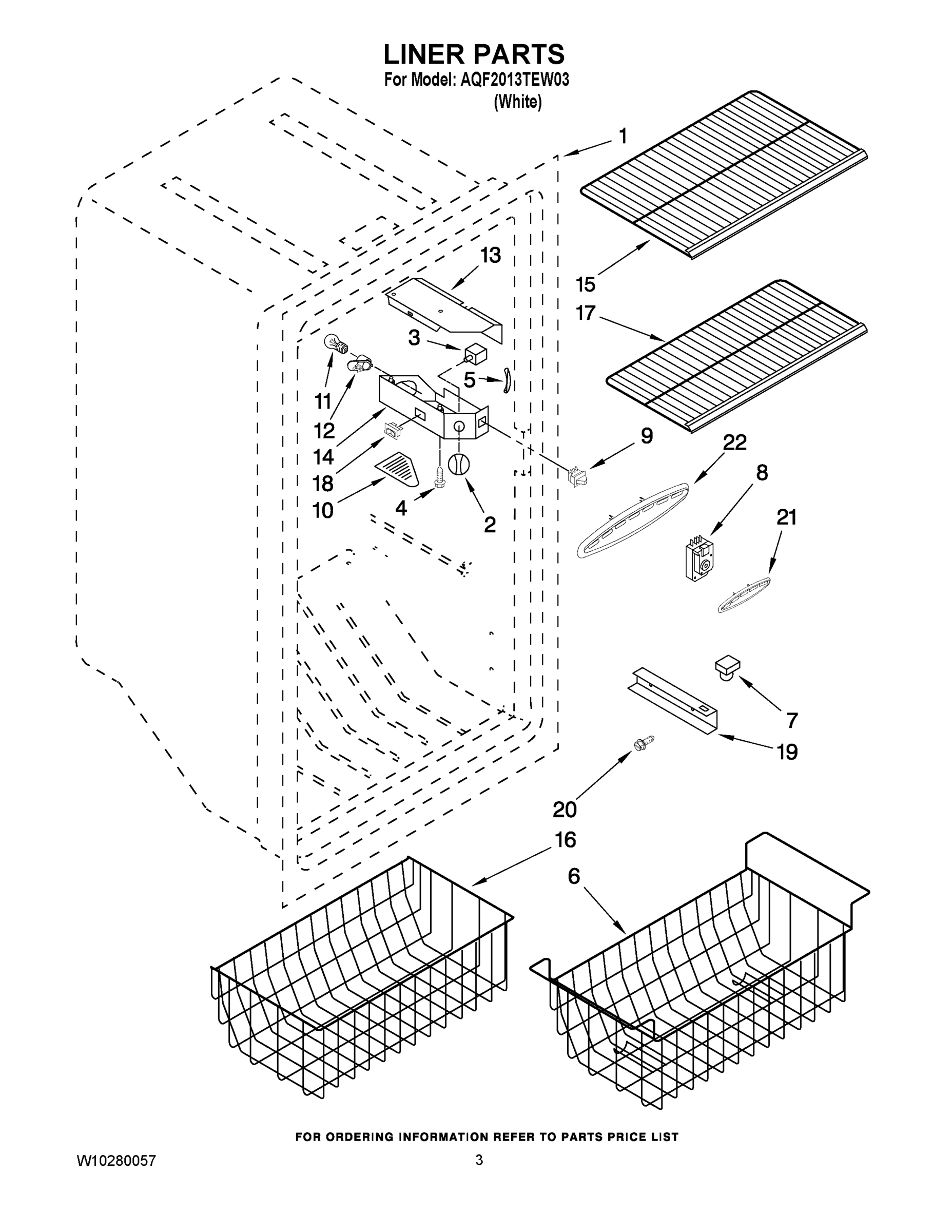 LINER PARTS
For Model: AQF2013TEW03
(White)

1
13
15
17
3
5
11
12
14
18
10
4
2
9
22
8
21
7
19
20
16
6

FOR ORDERING INFORMATION REFER TO PARTS PRICE LIST

W10280057
3