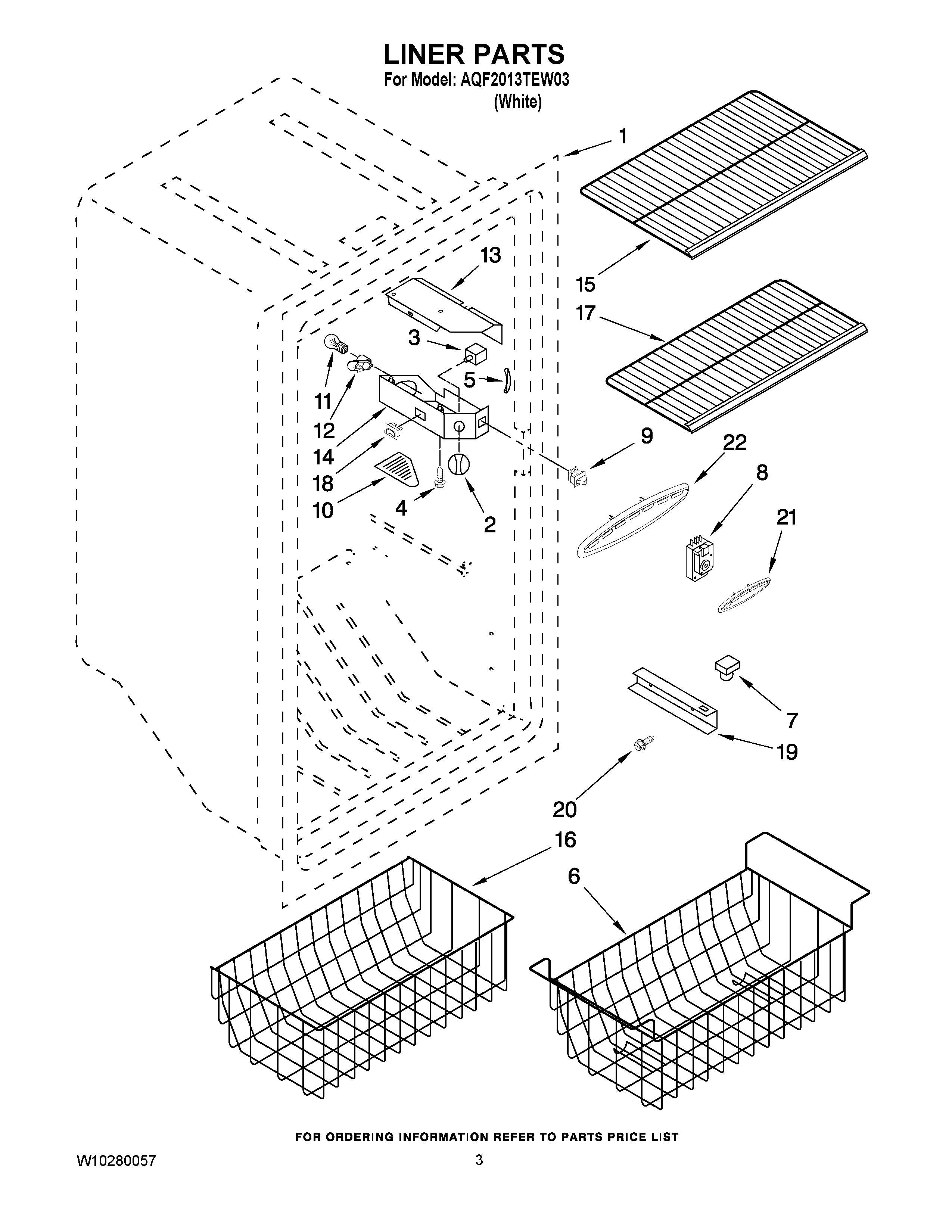 LINER PARTS
For Model: AQF2013TEW03
(White)

1
13
15
17
3
5
11
12
14
18
10
4
2
9
22
8
21
7
19
20
16
6

FOR ORDERING INFORMATION REFER TO PARTS PRICE LIST

W10280057
3