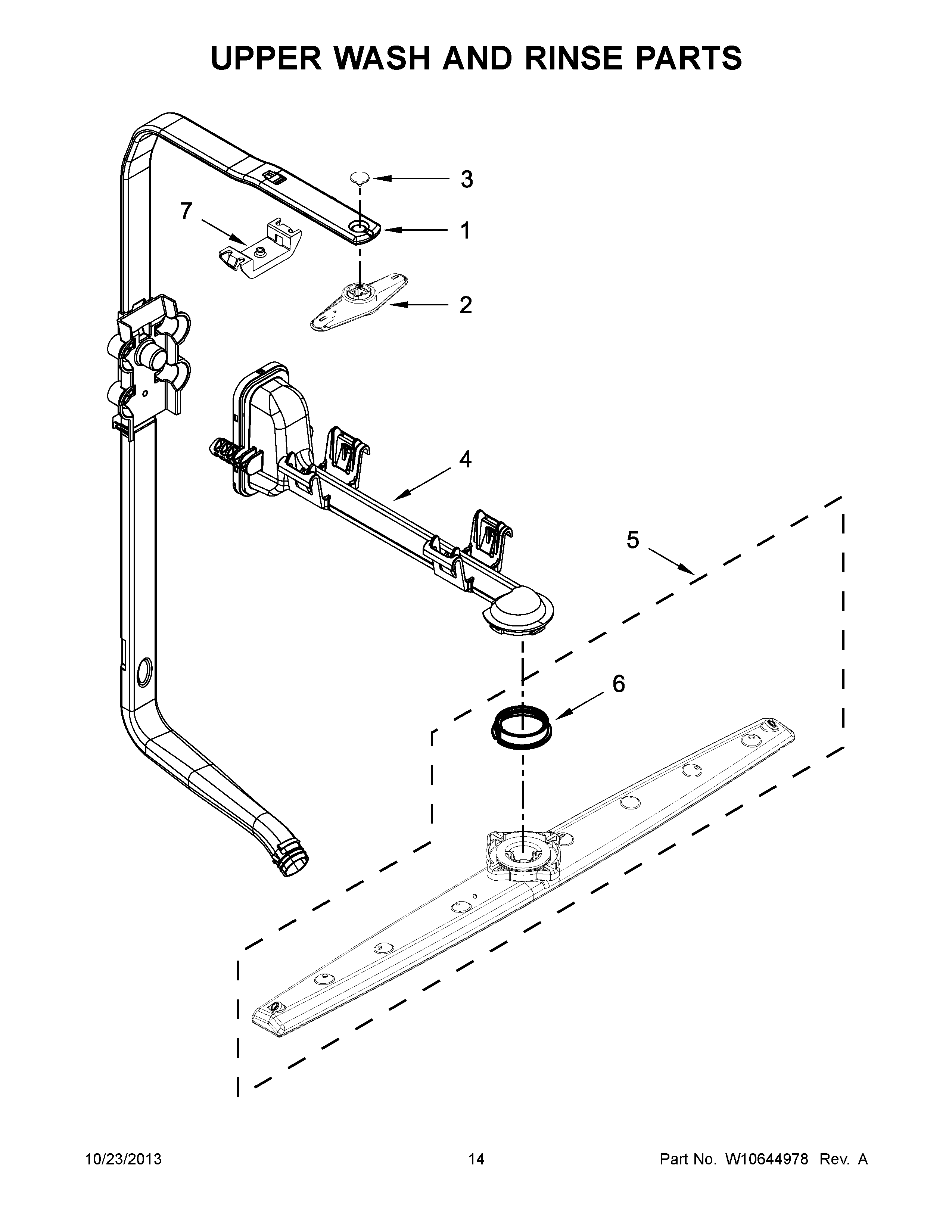 UPPER WASH AND RINSE PARTS

3
7
1
2
4
5
6

10/23/2013 14 Part No. W10644978 Rev. A