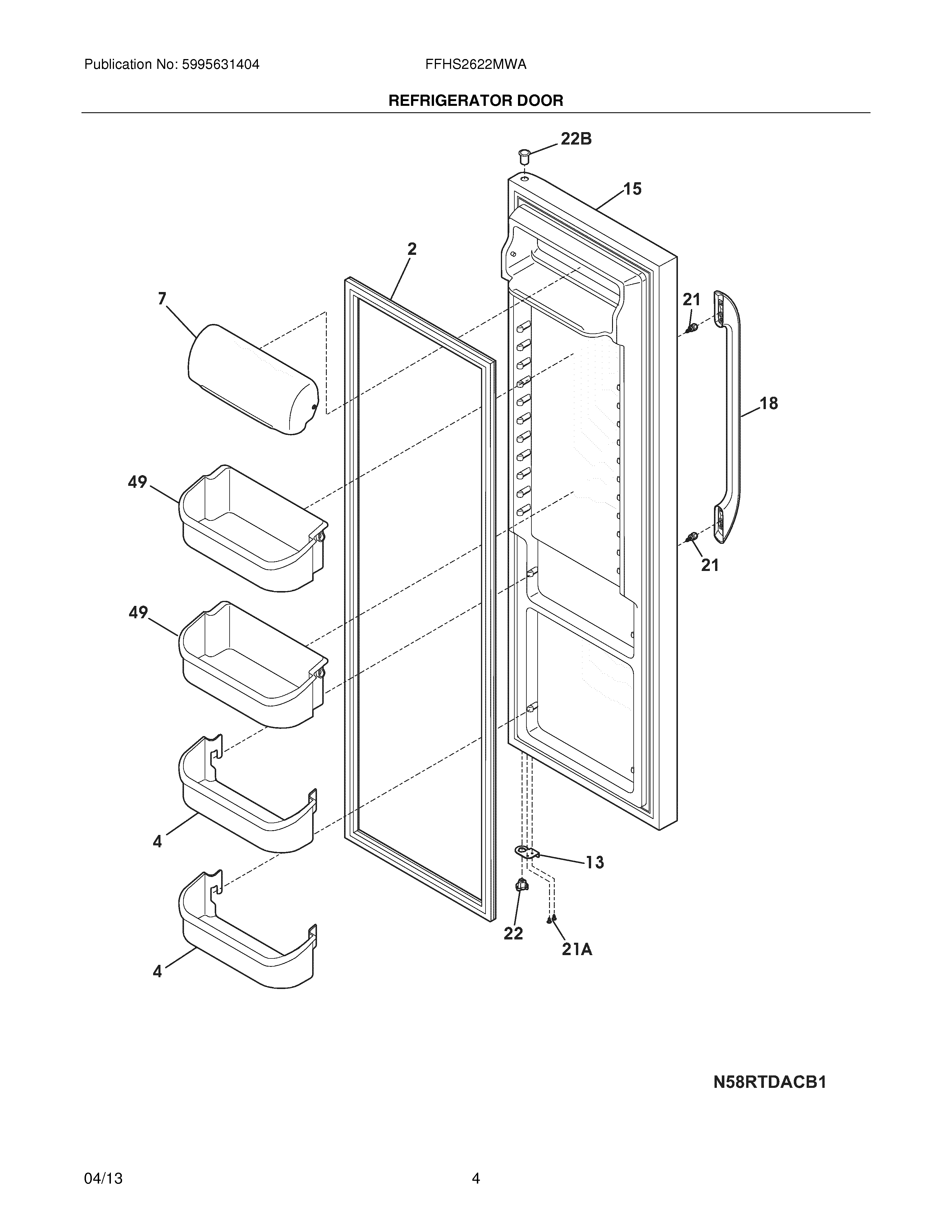 Publication No: 5995631404

FFHS2622MWA

REFRIGERATOR DOOR

22B

15

2

7

21

18

49

21

49

4

13

22

21A

4

N58RTDACB1

04/13

4