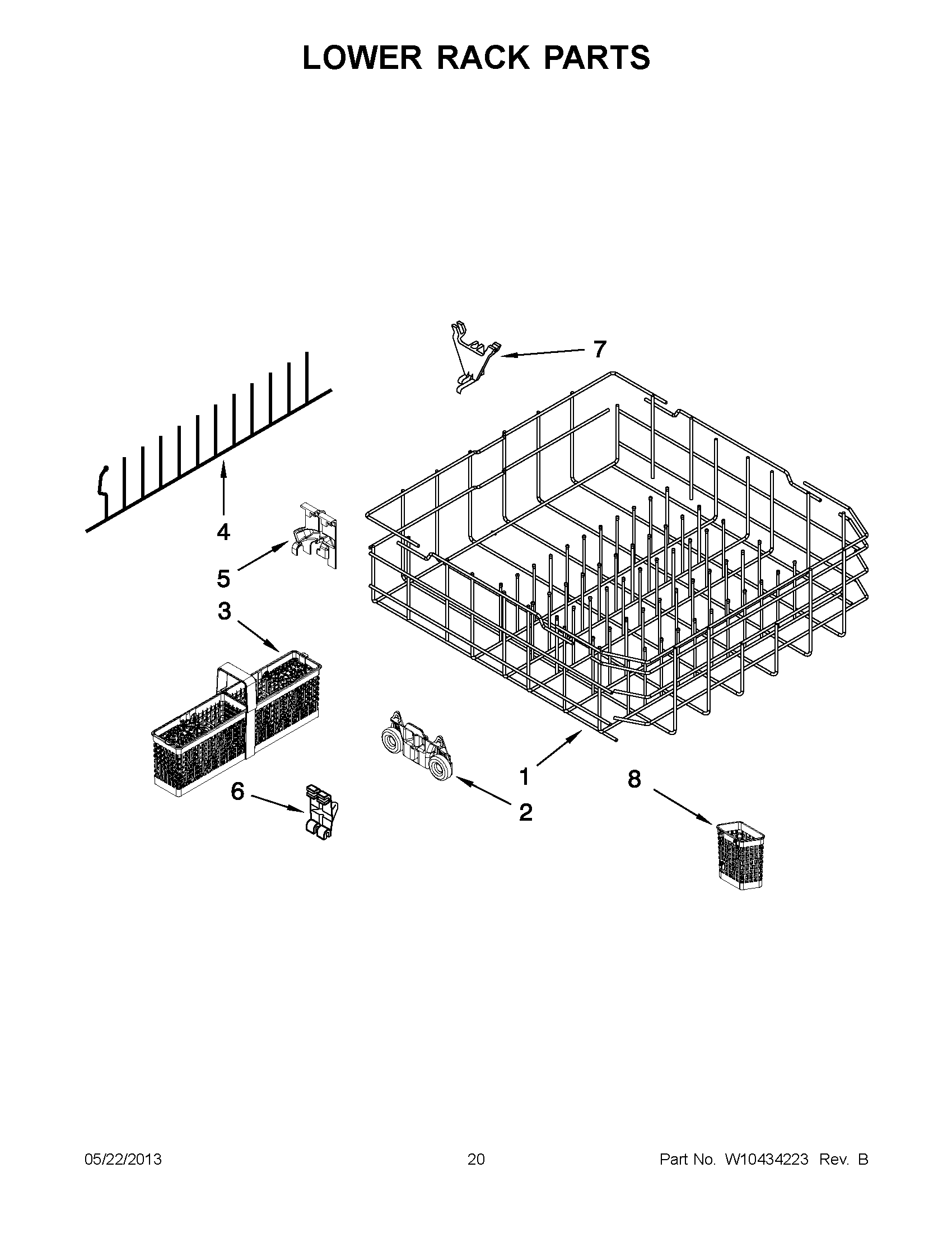 LOWER RACK PARTS

7

4

5

3

1

8

6

2

05/22/2013

20

Part No. W10434223 Rev. B