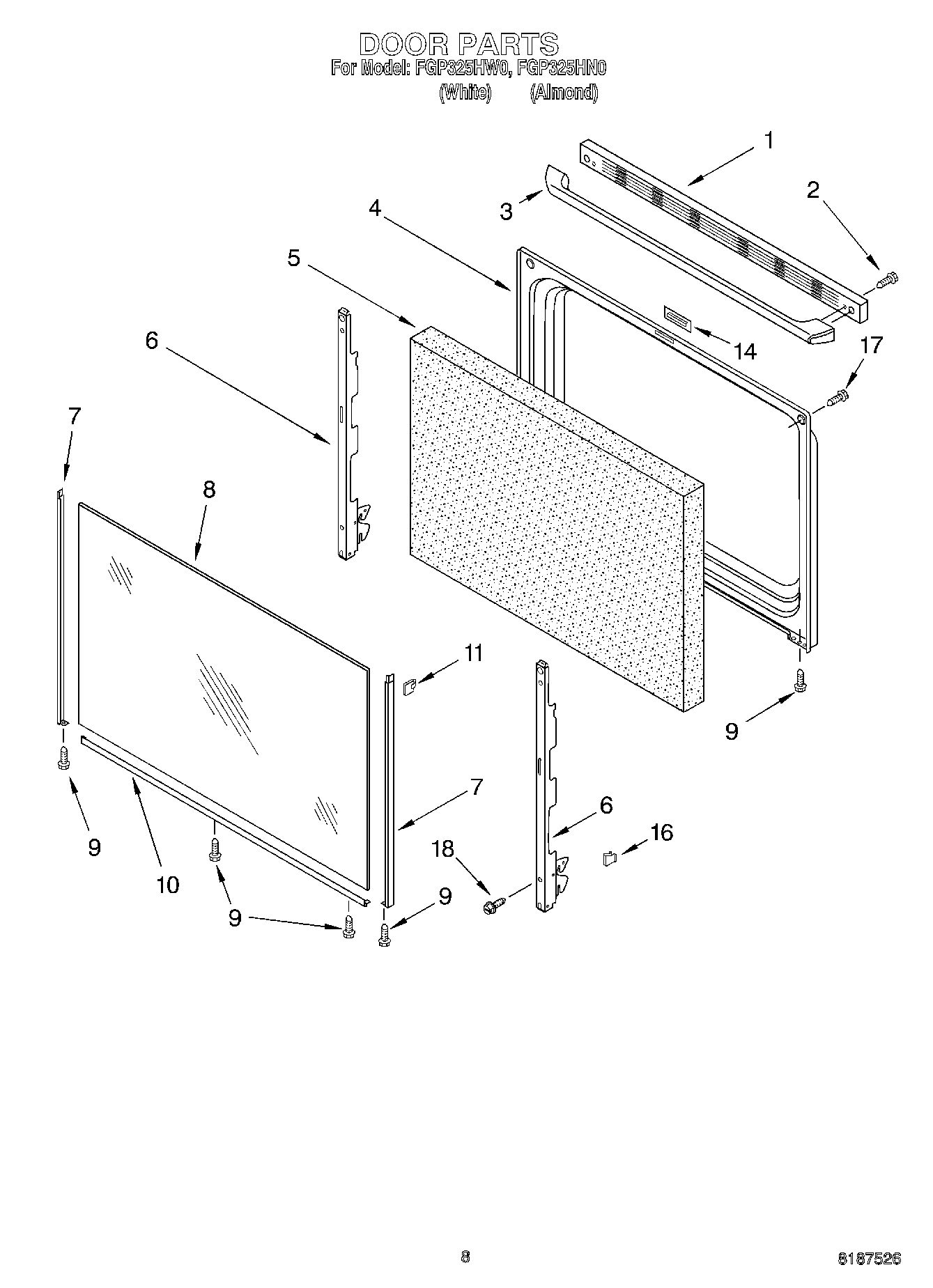 DOOR PARTS
For Model: FGP325HW0, FGP325HN0
(White) (Almond)

1
2
3
4
5
14
17
6
7
8
11
9
7
6
16
18
9
10
9
9

8

8187526