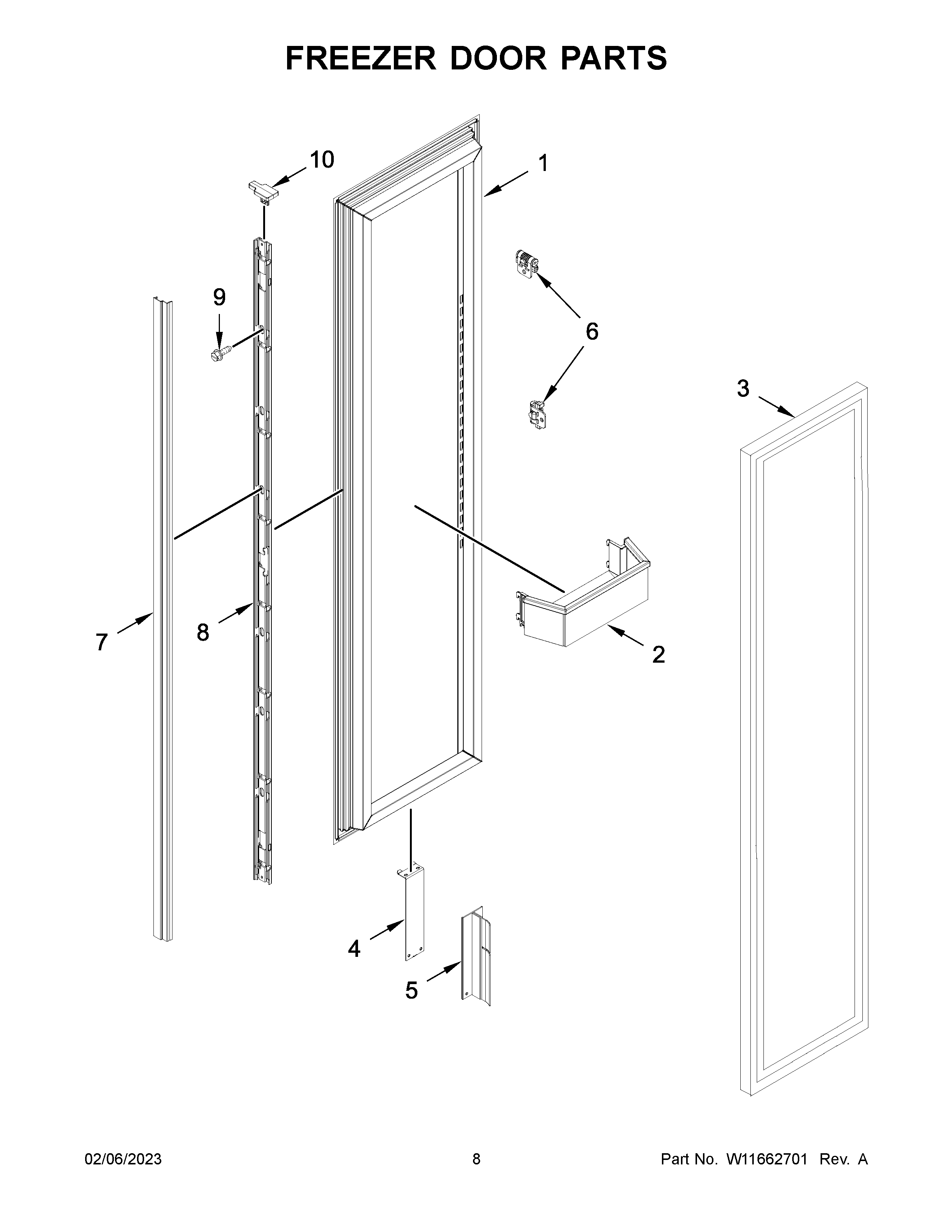 FREEZER DOOR PARTS

10
1
9
6
3
7
8
2
4
5

02/06/2023
8
Part No. W11662701 Rev. A