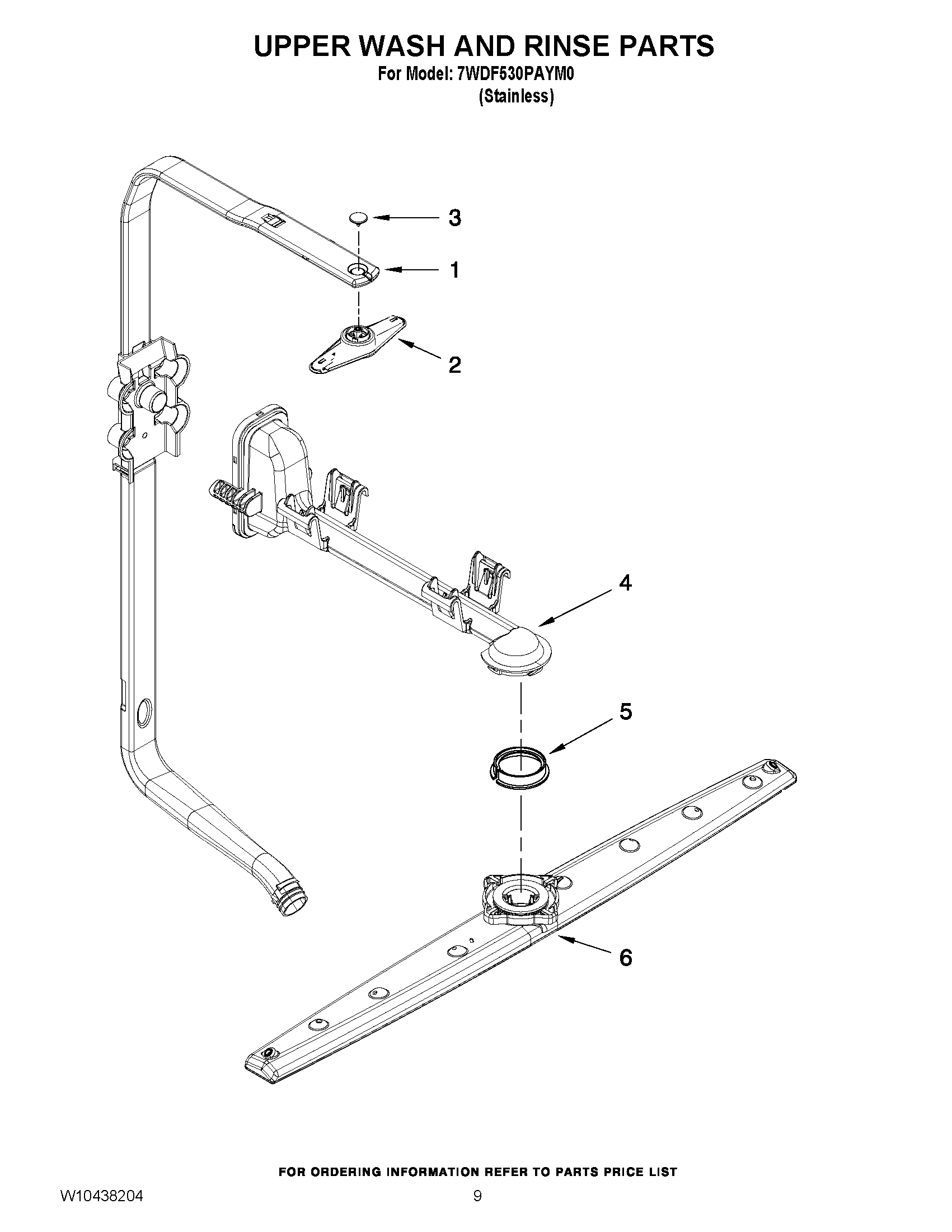 UPPER WASH AND RINSE PARTS
For Model: 7WDF530PAYM0
(Stainless)

3
1
2
4
5
6

FOR ORDERING INFORMATION REFER TO PARTS PRICE LIST

W10438204
9