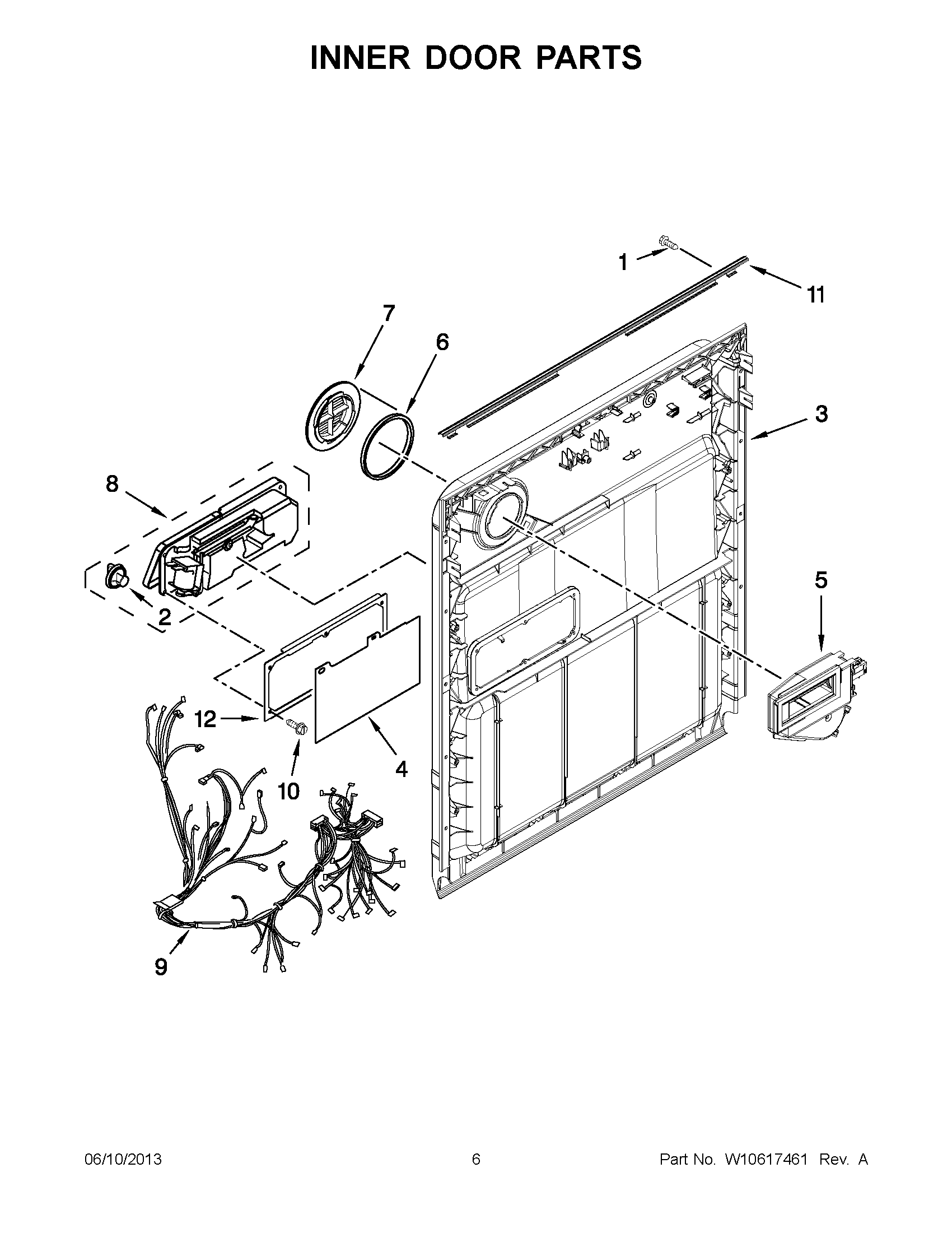 INNER DOOR PARTS

1

11

7

6

3

8

2

5

12

10

4

9

06/10/2013

6

Part No. W10617461 Rev. A