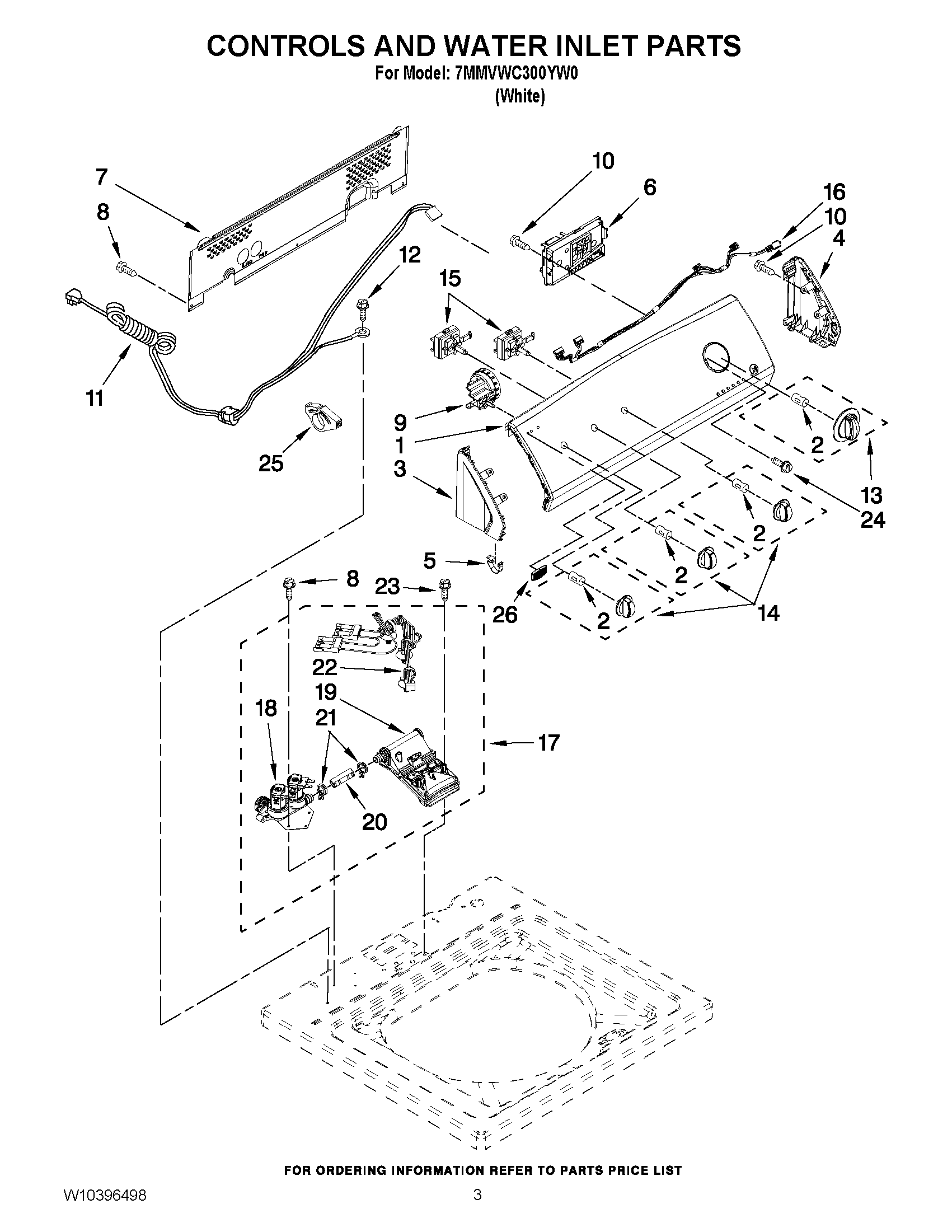 CONTROLS AND WATER INLET PARTS
For Model: 7MMVWC300YW0
(White)

7
8
10
6
16
10
4
12
15
11
9
1
25
3
2
13
24
2
5
2
8
23
26
2
14
22
19
18
21
17
20

FOR ORDERING INFORMATION REFER TO PARTS PRICE LIST

W10396498

3