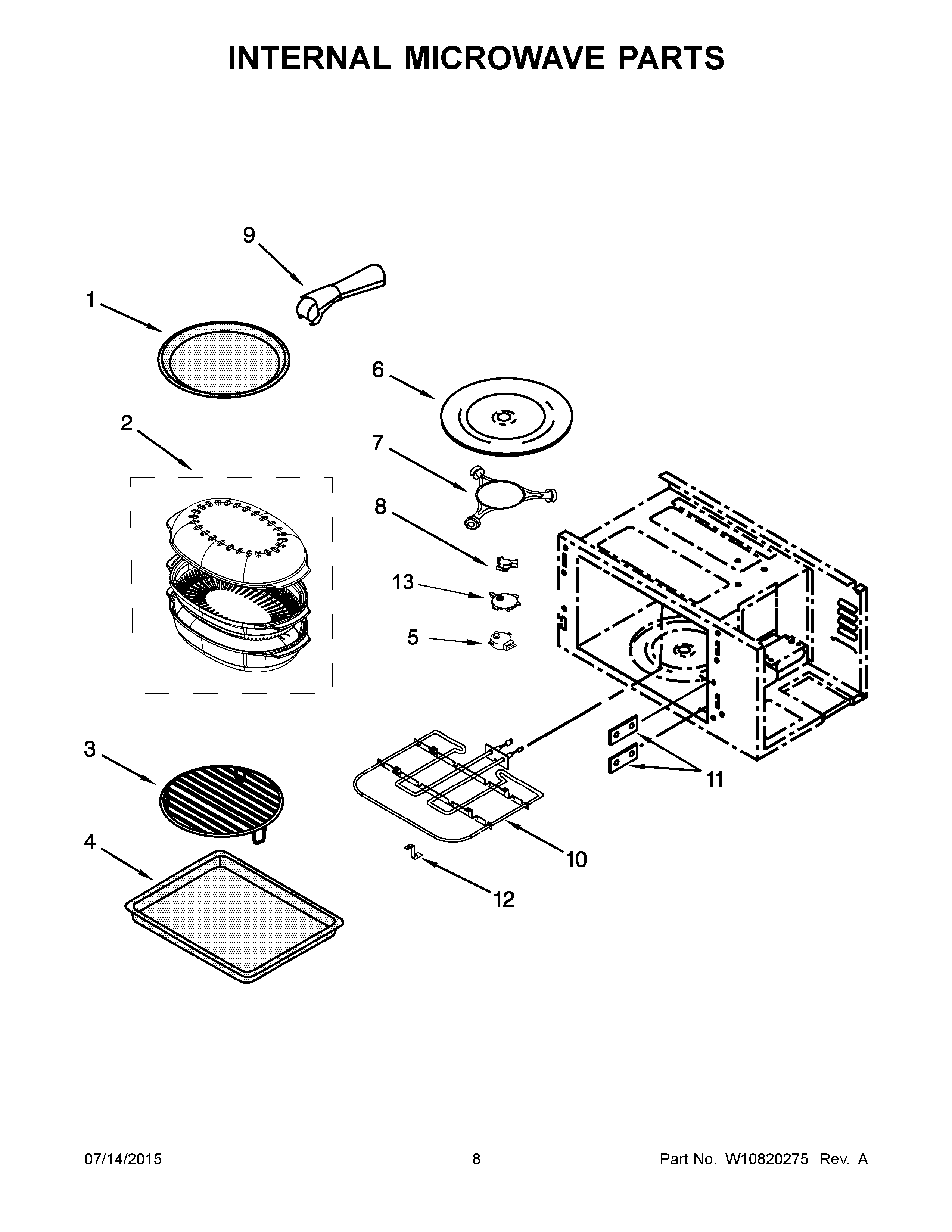 INTERNAL MICROWAVE PARTS

9

1

6

2

7

8

13

5

3

11

4

10

12

07/14/2015

8

Part No. W10820275 Rev. A