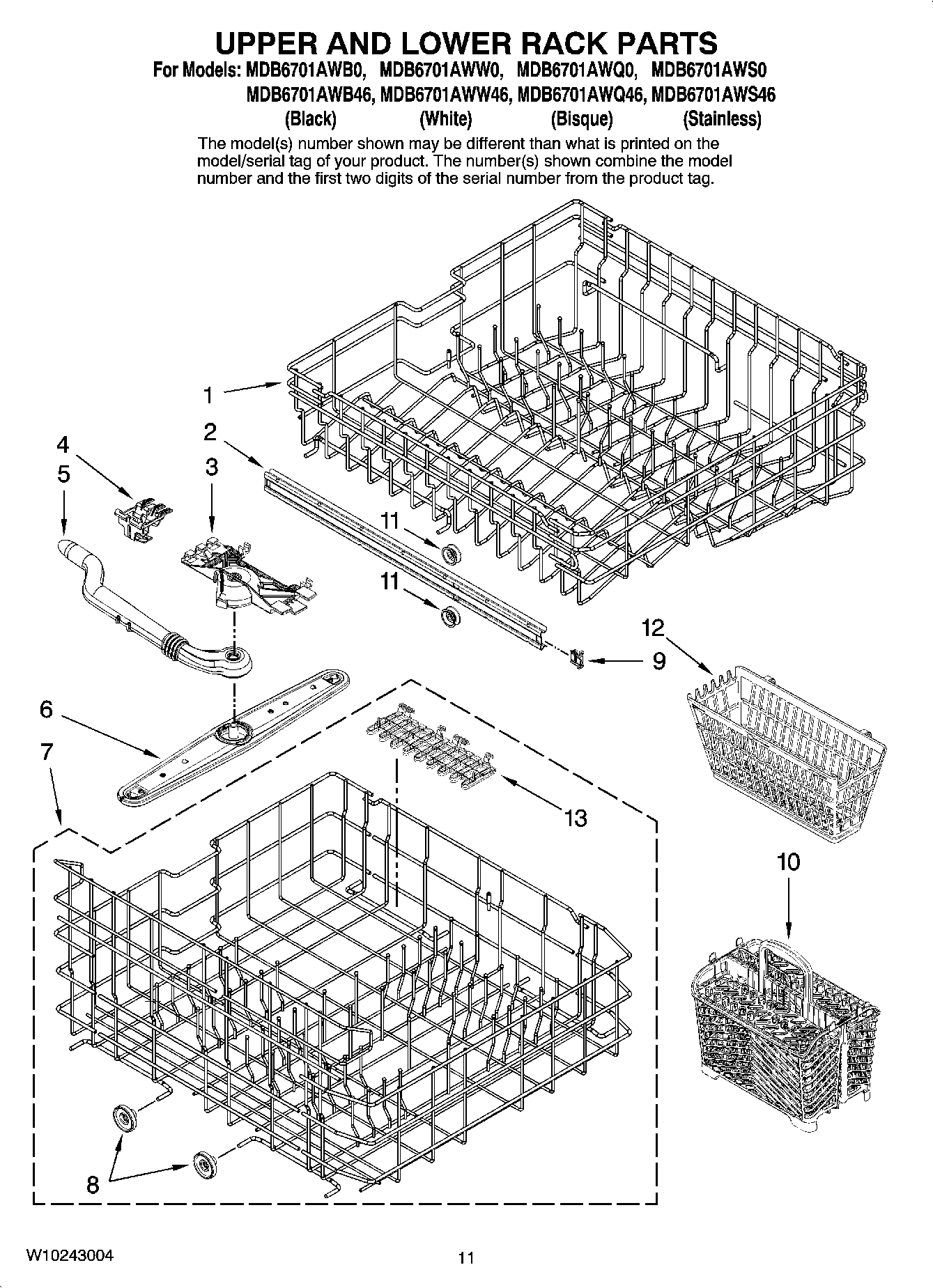 UPPER AND LOWER RACK PARTS

For Models: MDB6701AWB0, MDB6701AWW0, MDB6701AWQ0, MDB6701AWS0
MDB6701AWB46, MDB6701AWW46, MDB6701AWQ46, MDB6701AWS46
(Black) (White) (Bisque) (Stainless)

The model(s) number shown may be different than what is printed on the model/serial tag of your product. The number(s) shown combine the model number and the first two digits of the serial number from the product tag.

1
2
4
5
3
11
11
12
9
6
7
13
10
8

W10243004

11