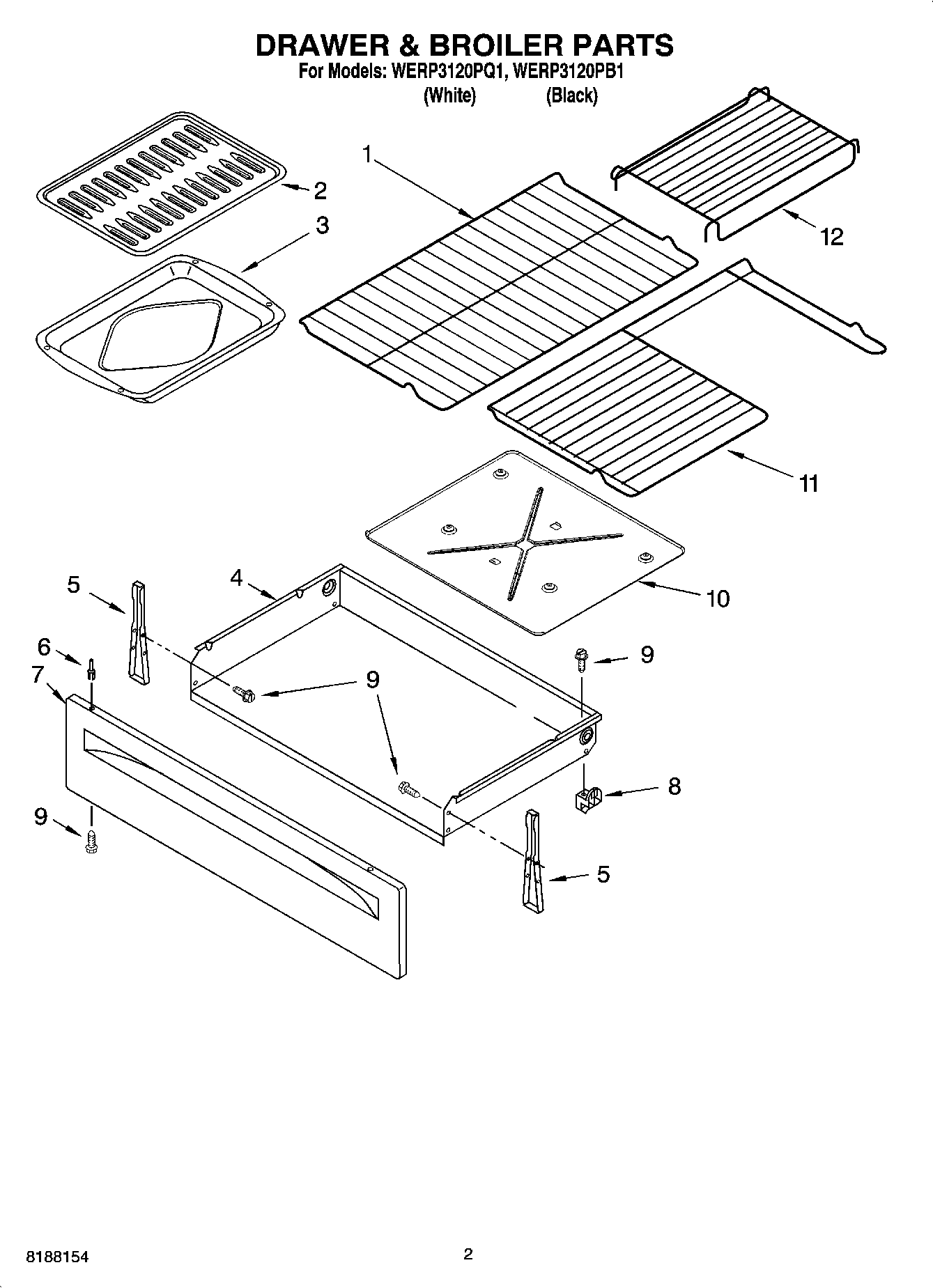 DRAWER & BROILER PARTS
For Models: WERP3120PQ1, WERP3120PB1
(White) (Black)

1
2
3
12
11
10
4
5
6
7
9
9
9
8
9
5

8188154
2