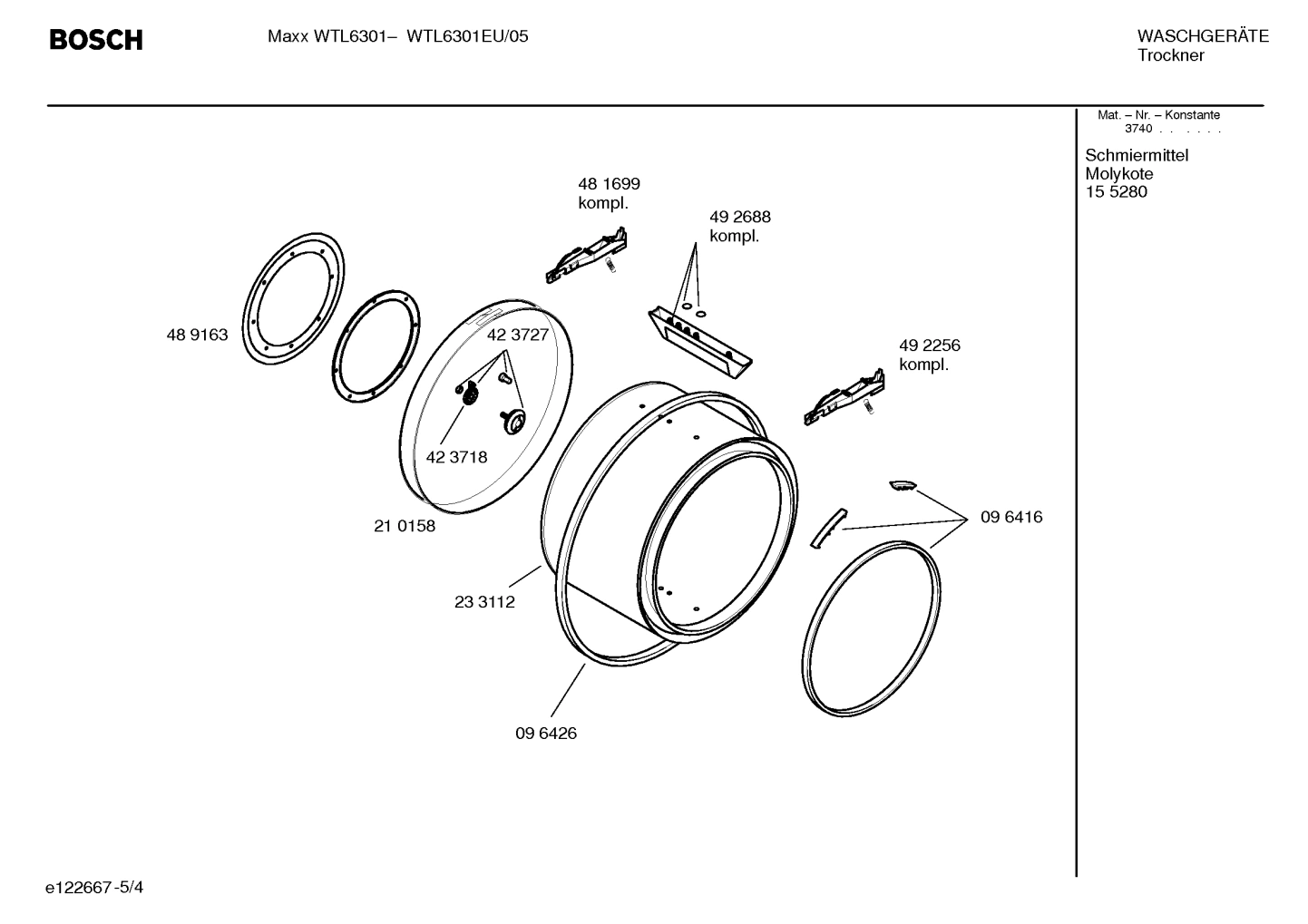 BOSCH

Maxx WTL6301– WTL6301EU/05

WASCHGERÄTE
Trockner

Mat. – Nr. – Konstante
3740 . . . . . .

Schmiermittel
Molykote
15 5280

48 1699
kompl.

49 2688
kompl.

48 9163

42 3727

49 2256
kompl.

42 3718

21 0158

09 6416

23 3112

09 6426

e122667-5/4