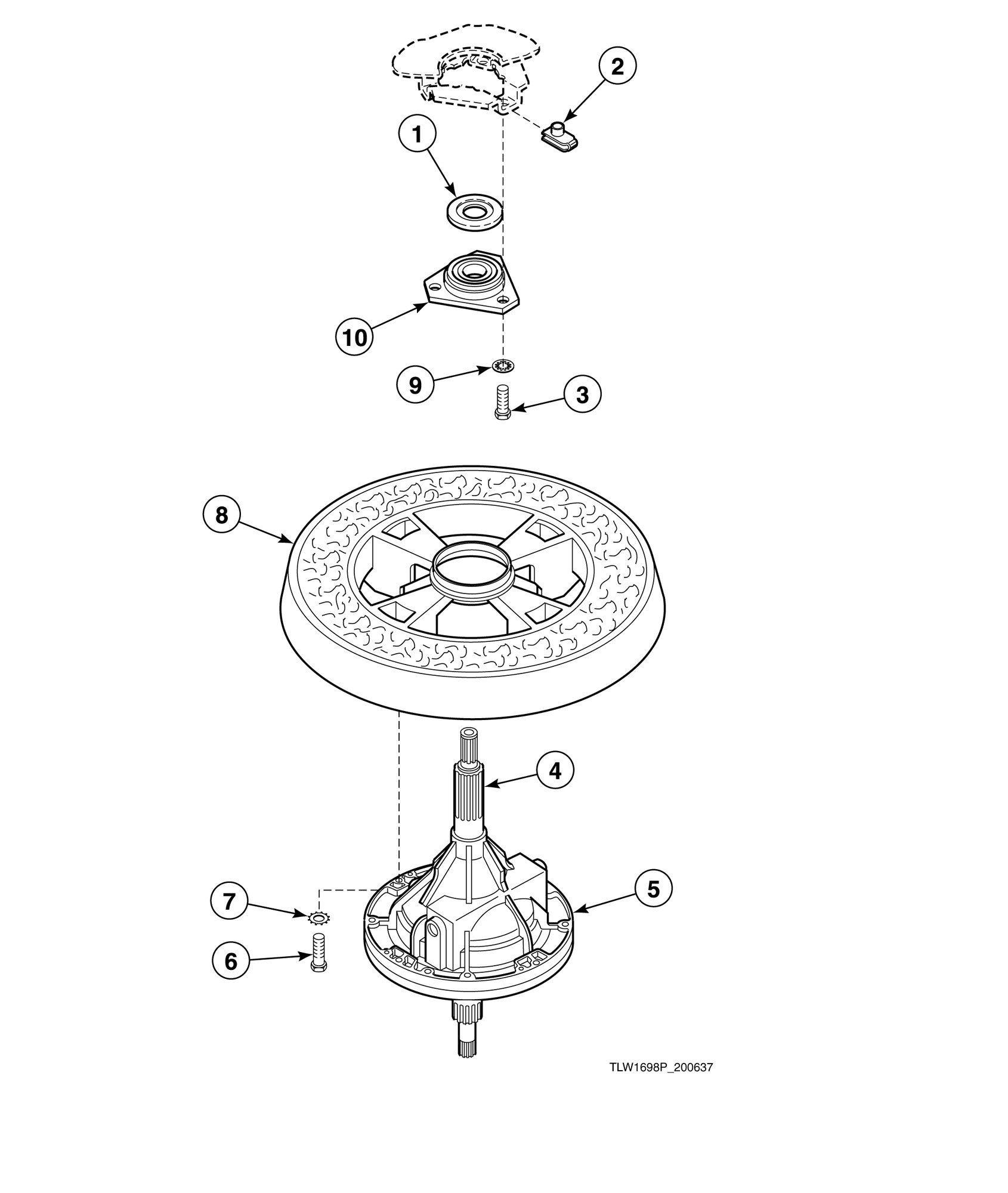 2

1

10

9

3

8

4

5

7

6

TLW1698P_200637