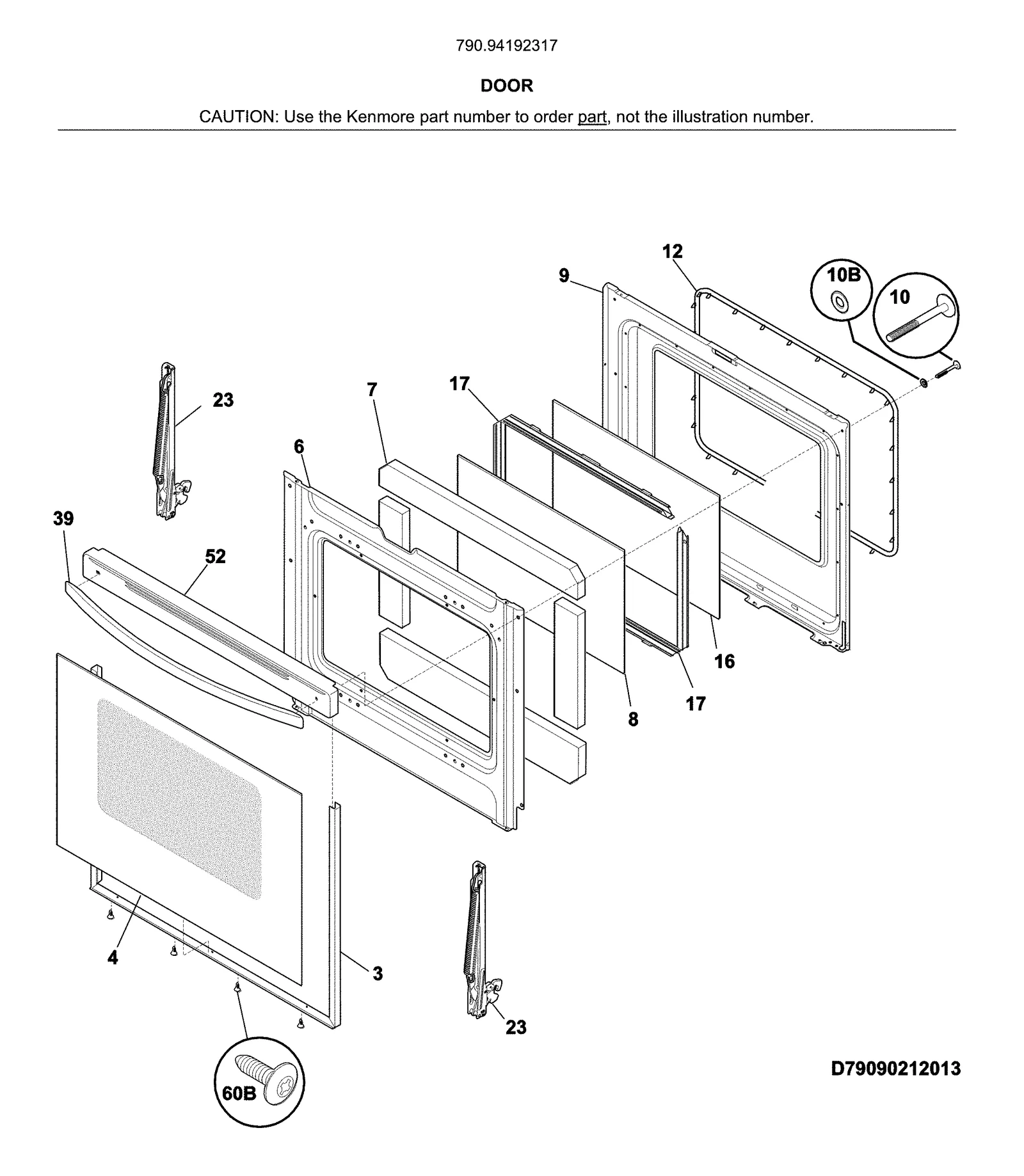 790.94192317

DOOR

CAUTION: Use the Kenmore part number to order part, not the illustration number.

12
9
10B
10
23
7
17
6
39
52
16
17
8
4
3
23
60B
D79090212013