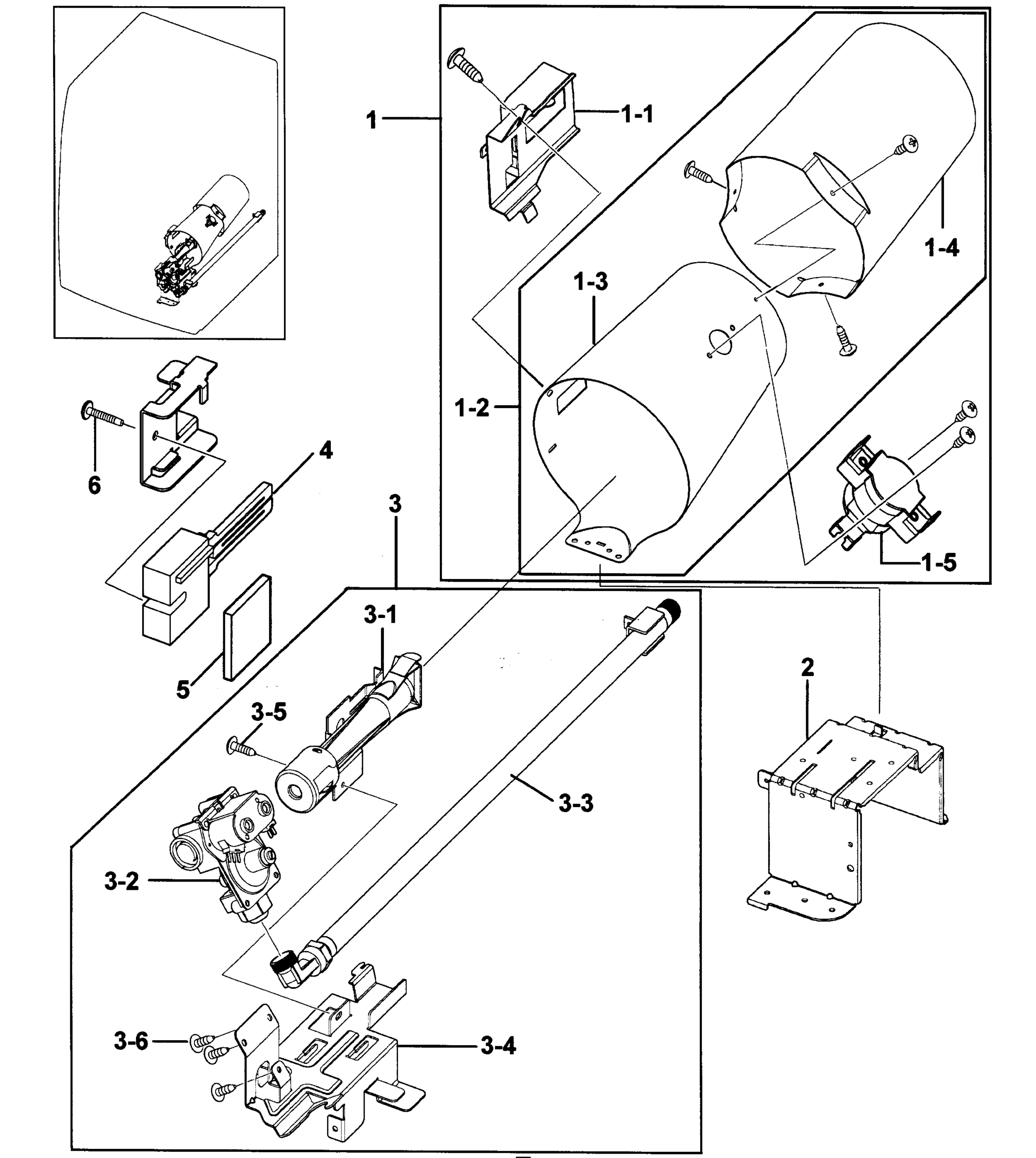 1
1-1
1-4
1-3
1-2
1-5
6
4
3
5
3-1
3-5
3-3
2
3-2
3-6
3-4