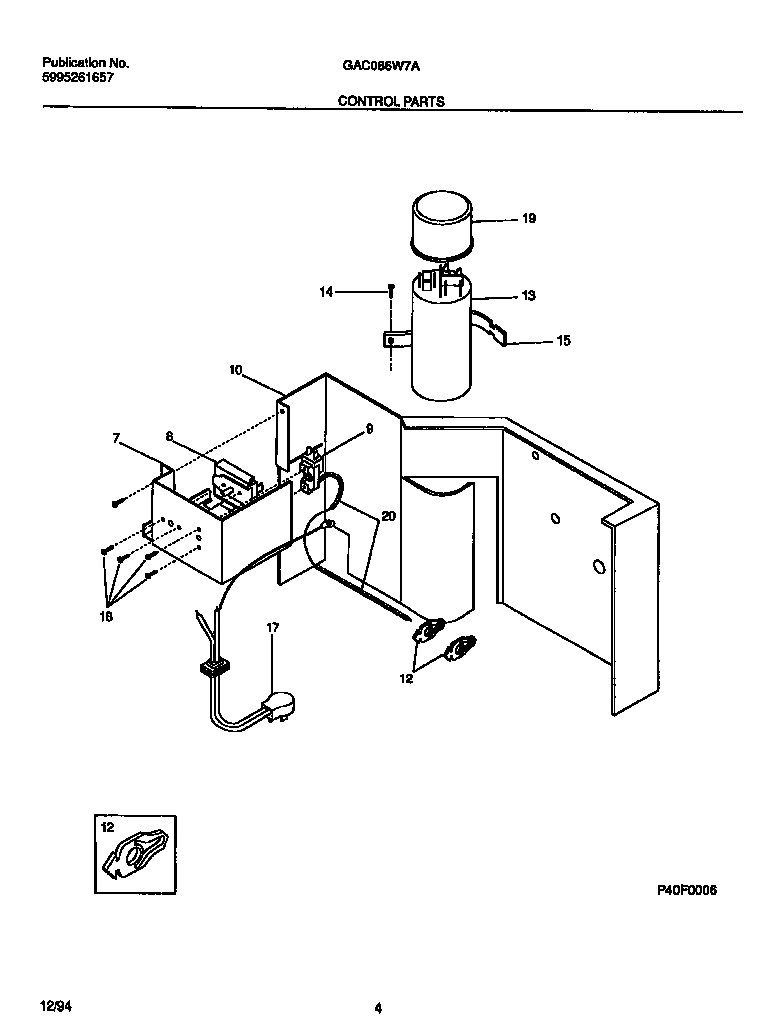 Publication No.
5995261657

GAC086W7A

CONTROL PARTS

19

14

13

15

10

7

8

9

20

18

17

12

12

P40F0006

12/94

4