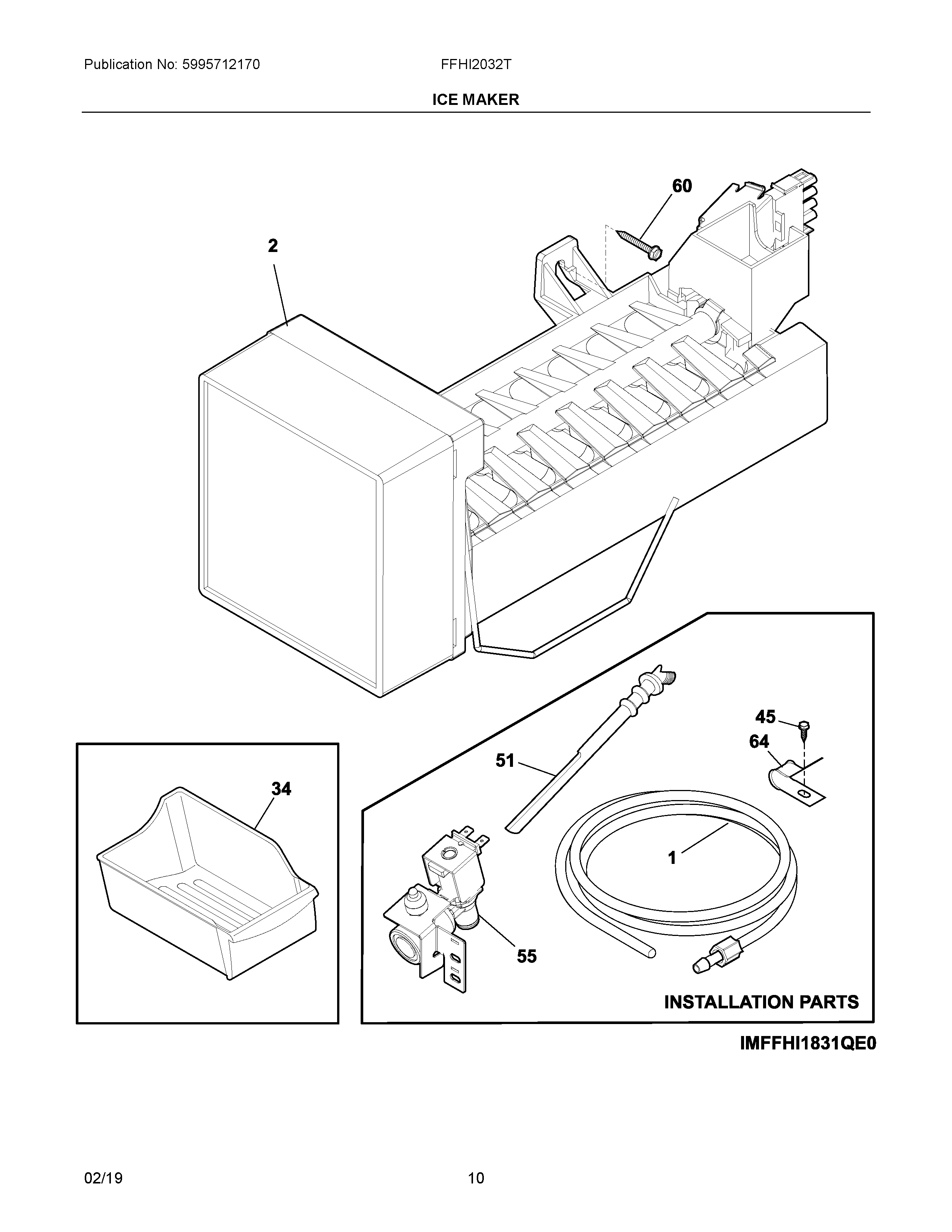 Publication No: 5995712170

FFHI2032T

ICE MAKER

60

2

45

64

51

34

1

55

INSTALLATION PARTS

IMFFHI1831QE0

02/19

10