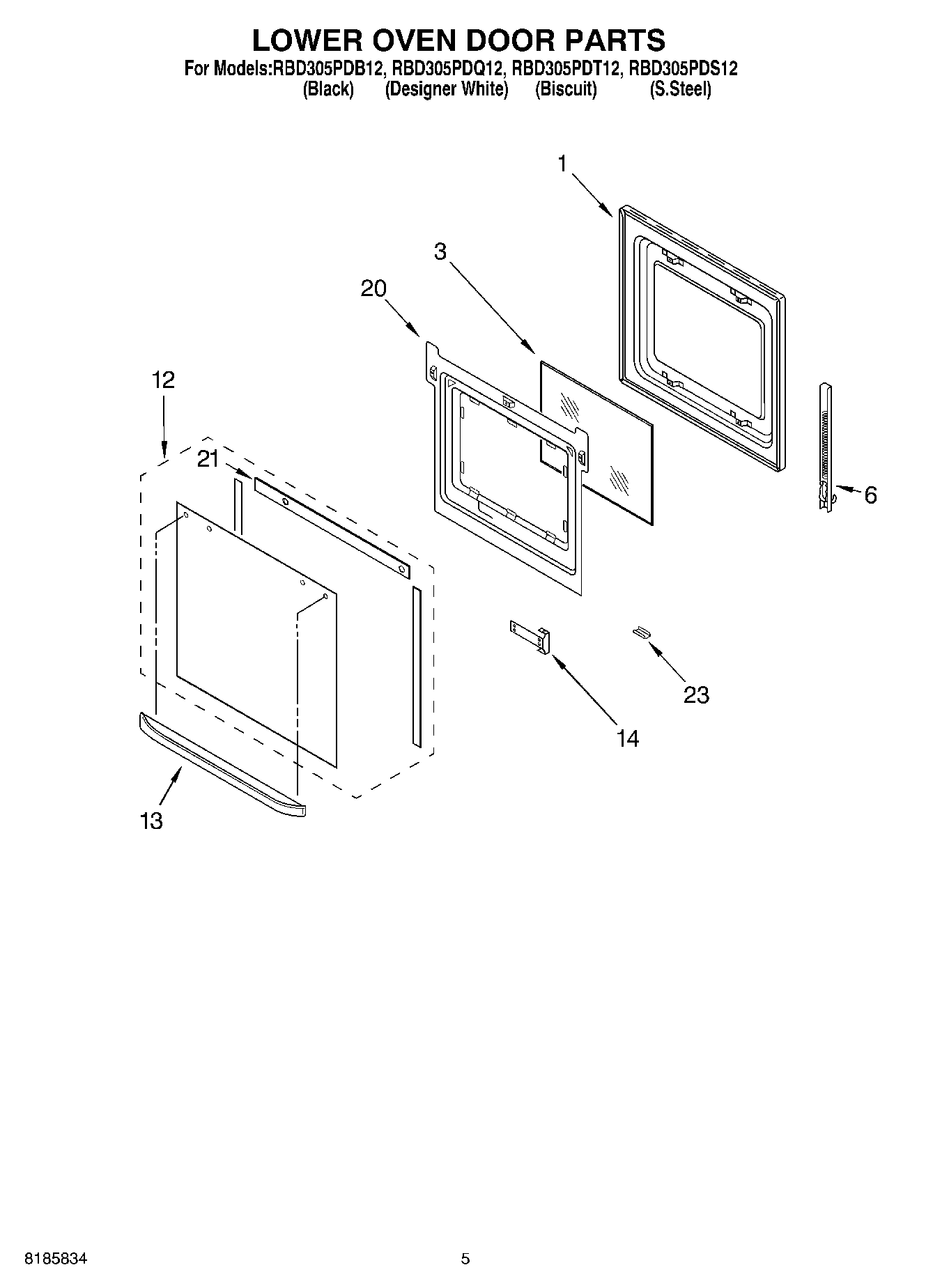 LOWER OVEN DOOR PARTS
For Models:RBD305PDB12, RBD305PDQ12, RBD305PDT12, RBD305PDS12
(Black) (Designer White) (Biscuit) (S.Steel)

1
3
20
12
21
6
23
14
13

8185834
5