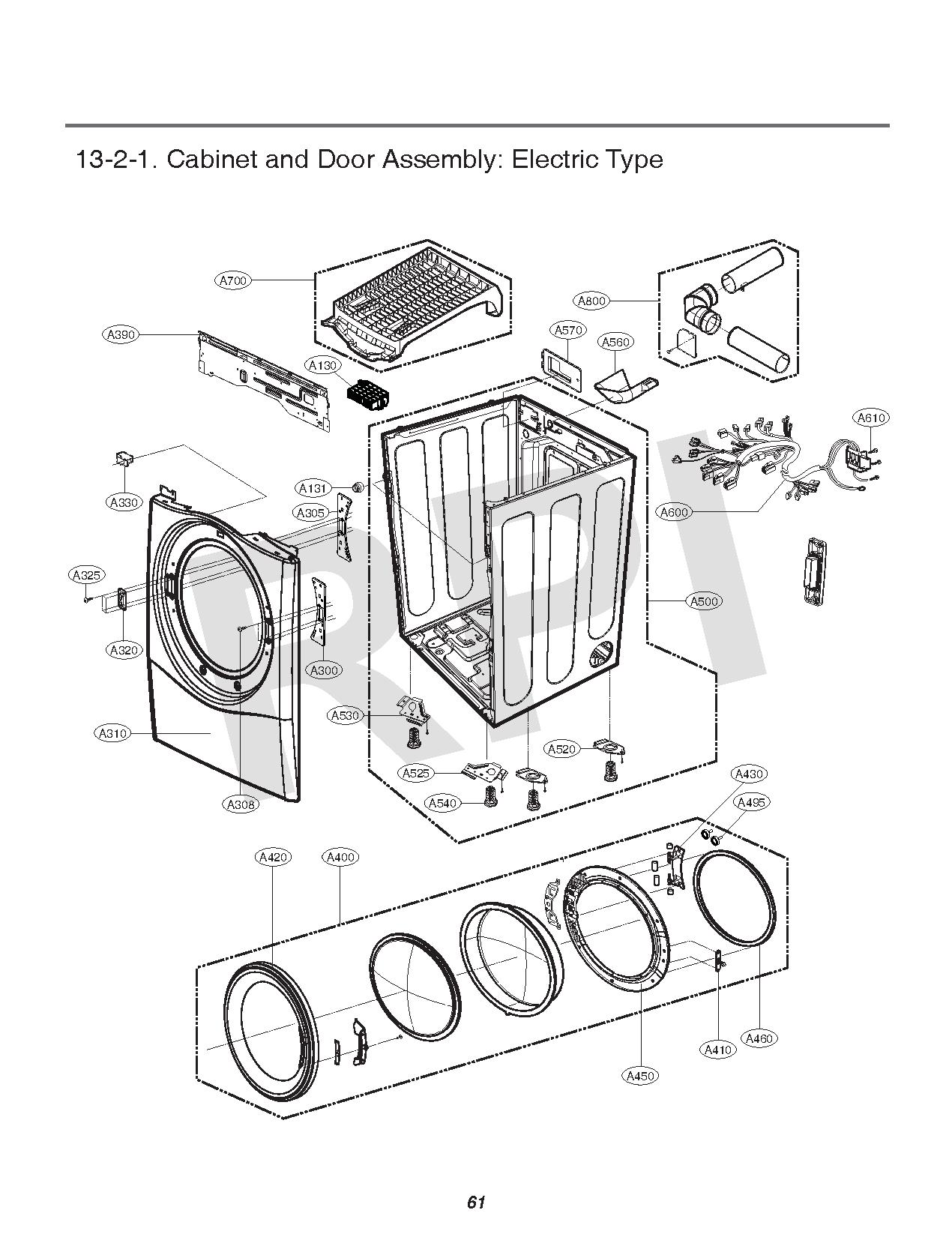 13-2-1. Cabinet and Door Assembly: Electric Type

A700
A800
A390
A570
A560
A130
A610
A330
A131
A305
A600
A325
A500
A320
A300
A530
A310
A520
A525
A430
A540
A495
A308
A420
A400
A460
A410
A450

RPI

61