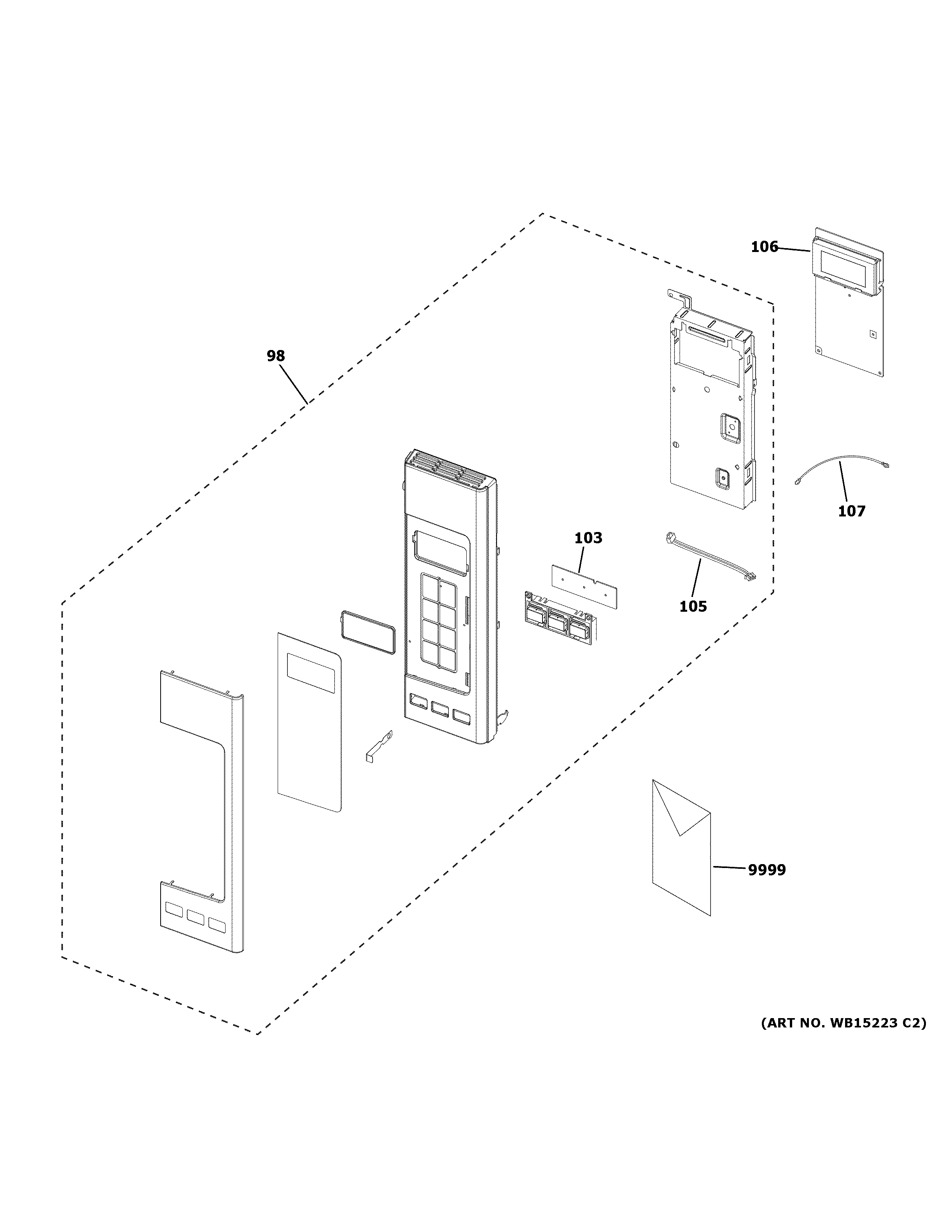 106

98

107

103

105

9999

(ART NO. WB15223 C2)