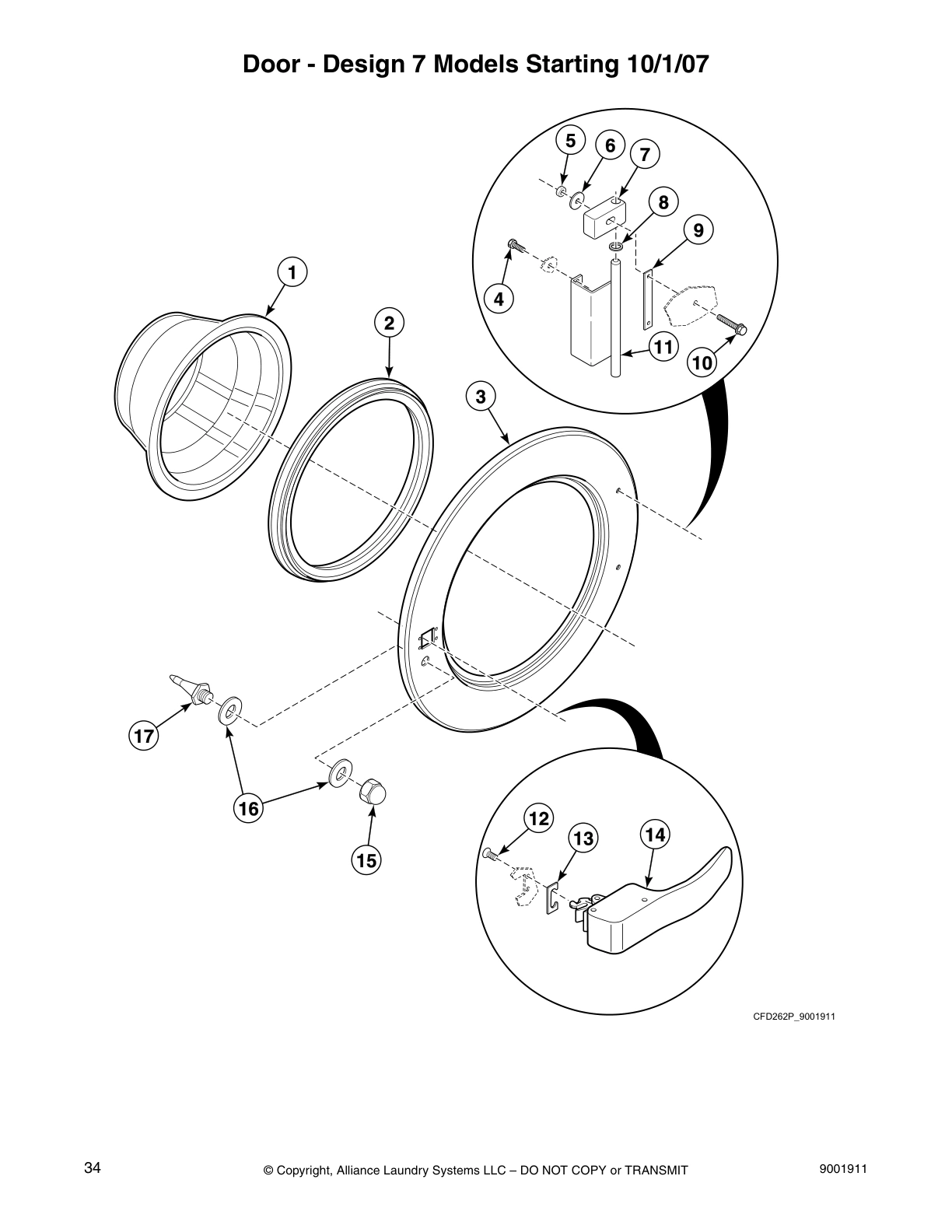 Door - Design 7 Models Starting 10/1/07

5 6 7 8 9 4 11 10

1

2

3

17

16

15

12 13 14

CFD262P_9001911

34 © Copyright, Alliance Laundry Systems LLC – DO NOT COPY or TRANSMIT 9001911