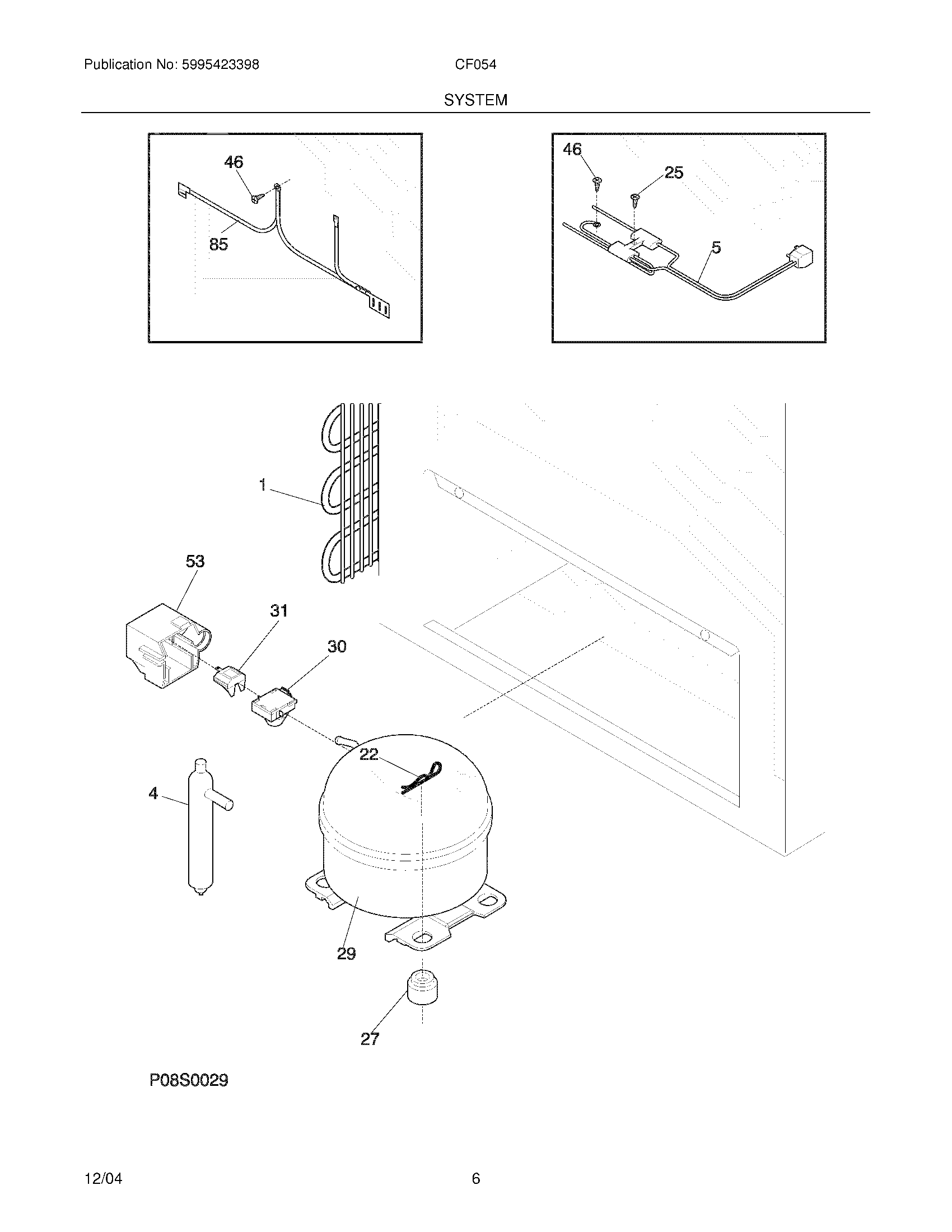 Publication No: 5995423398

CF054

SYSTEM

46

85

46

25

5

1

53

31

30

22

4

29

27

P08S0029

12/04

6