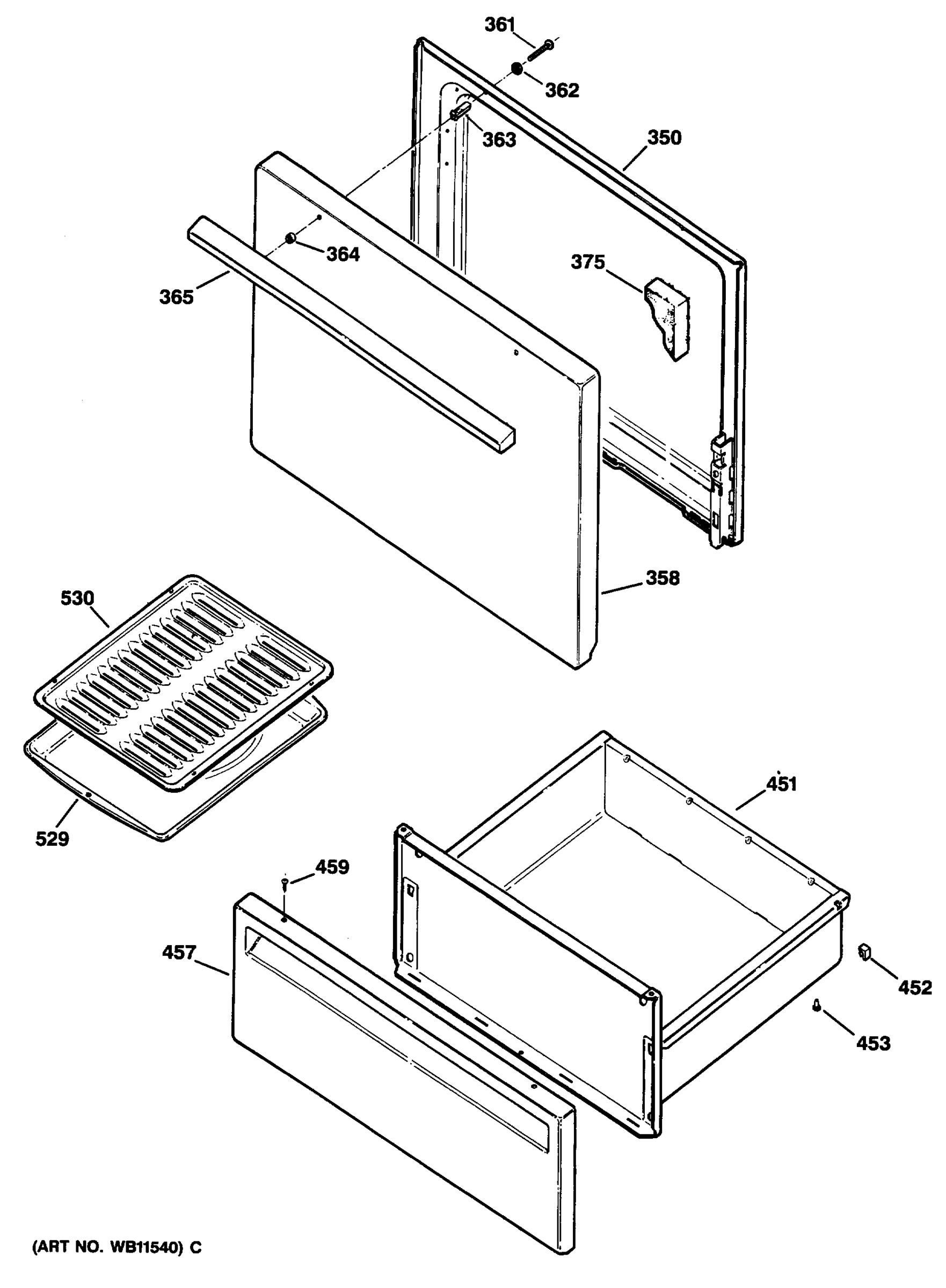 361
362
363
350
364
365
375
358
530
529
451
459
457
452
453
(ART NO. WB11540) C