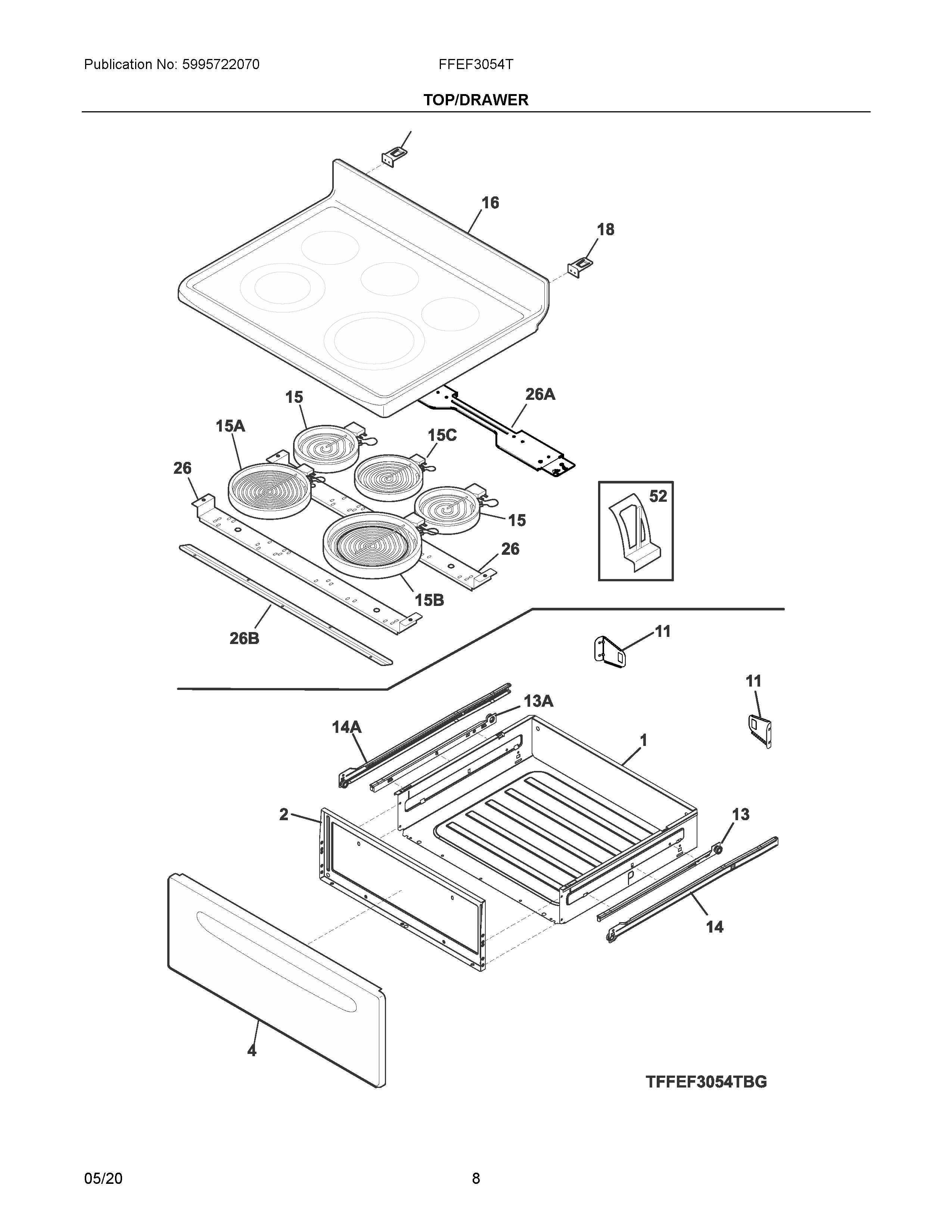 Publication No: 5995722070

FFEF3054T

TOP/DRAWER

16

18

15

26A

15A

15C

26

52

15

26

15B

26B

11

11

13A

14A

1

2

13

14

4

TFFEF3054TBG

05/20

8