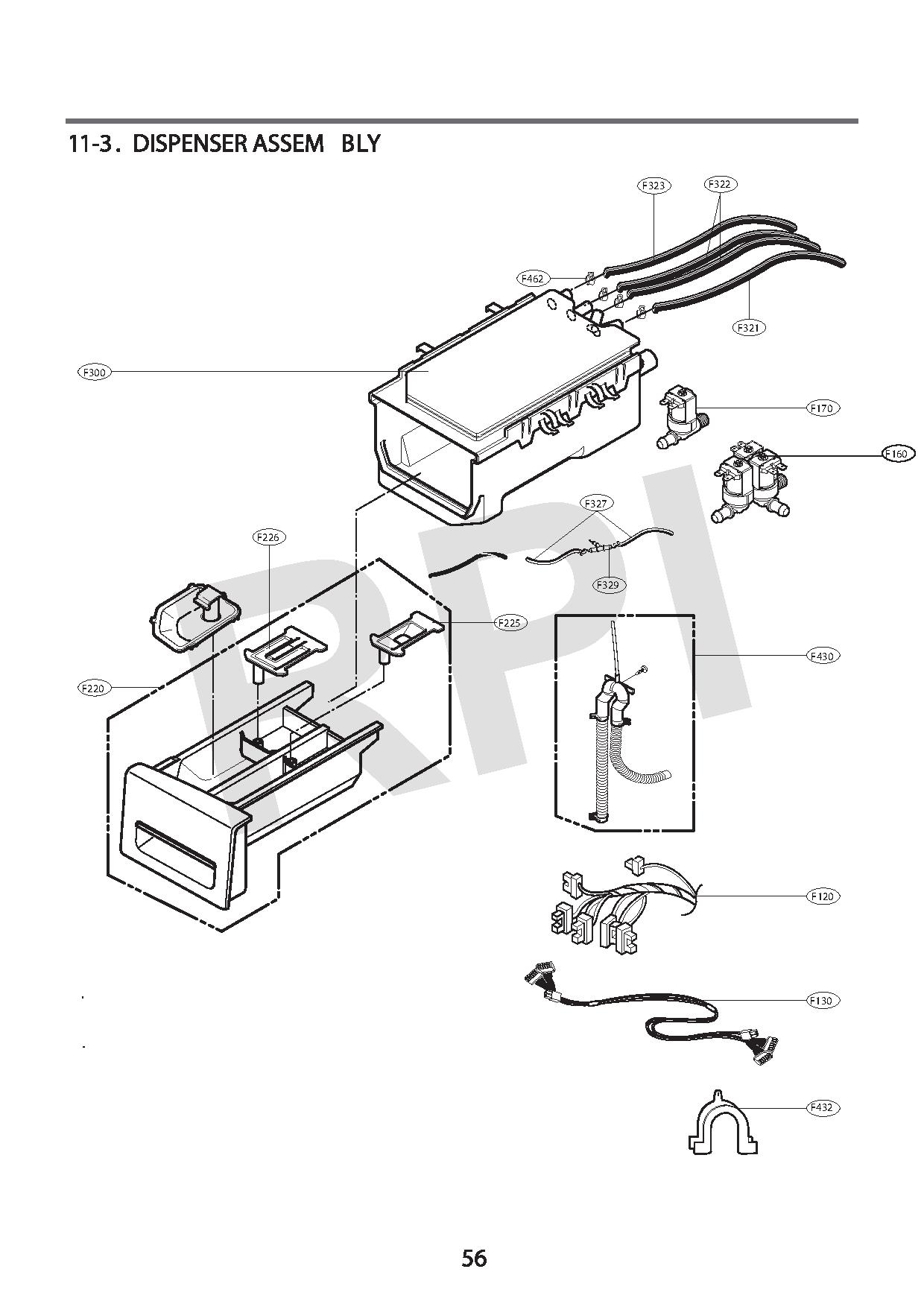 11-3. DISPENSER ASSEM BLY

F323
F322
F462
F321
F300
F170
F160
F327
F226
F329
F225
F430
F220
F120
F130
F432

RPI

56