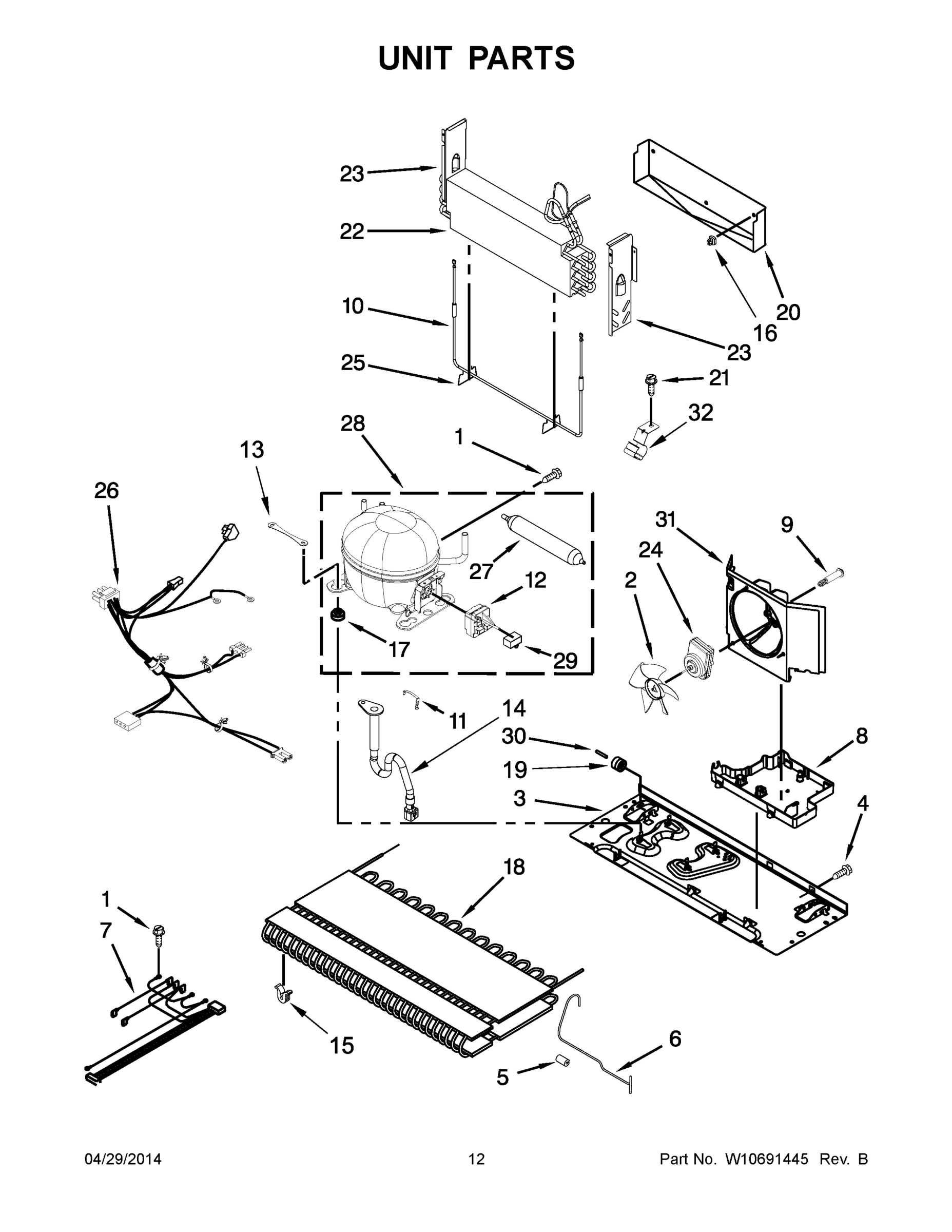 UNIT PARTS

23
22
10
25
20
16
23
21
32
28
1
13
26
31
9
24
2
27
12
17
29
11
14
30
19
3
8
4
18
1
7
15
6
5

04/29/2014
12
Part No. W10691445 Rev. B