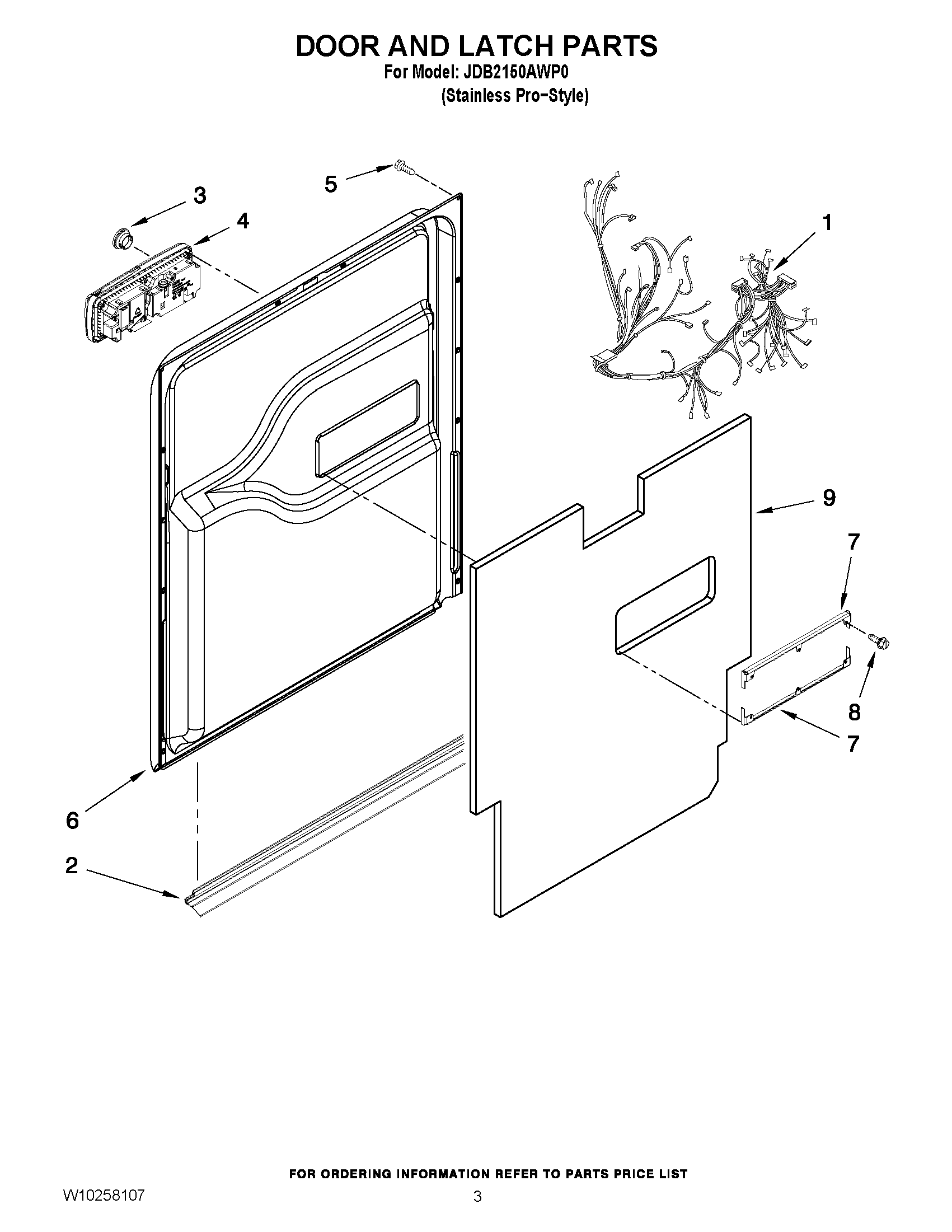 DOOR AND LATCH PARTS
For Model: JDB2150AWP0
(Stainless Pro-Style)

5
3
4
1
9
7
8
7
6
2

FOR ORDERING INFORMATION REFER TO PARTS PRICE LIST

W10258107

3