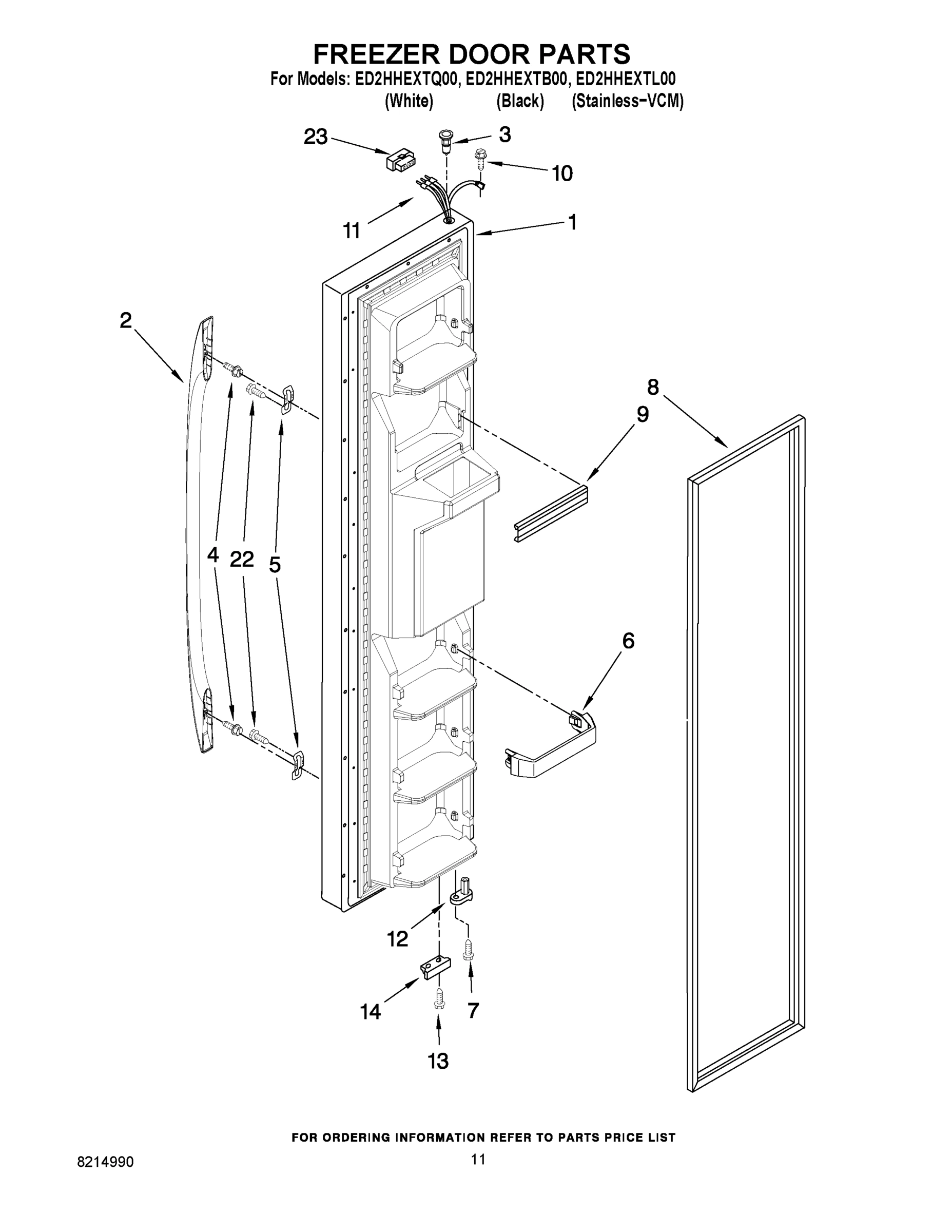 FREEZER DOOR PARTS
For Models: ED2HHEXTQ00, ED2HHEXTB00, ED2HHEXTL00
(White) (Black) (Stainless-VCM)

23
3
10
11
1
2
8
9
4
22
5
6
12
14
7
13

FOR ORDERING INFORMATION REFER TO PARTS PRICE LIST

8214990

11