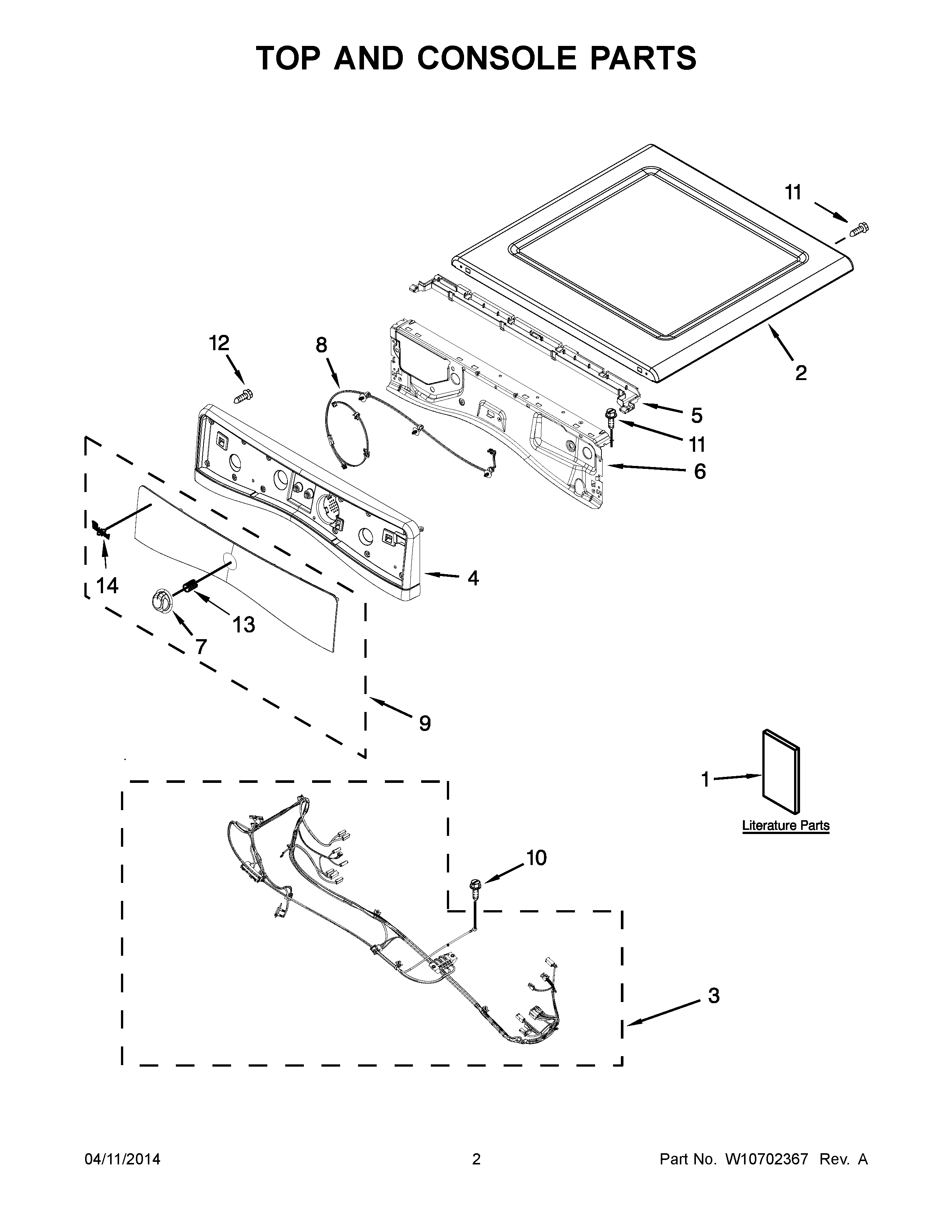 TOP AND CONSOLE PARTS

11

12

8

2

5

11

6

4

14

13

7

9

1

Literature Parts

10

3

04/11/2014

2

Part No. W10702367 Rev. A