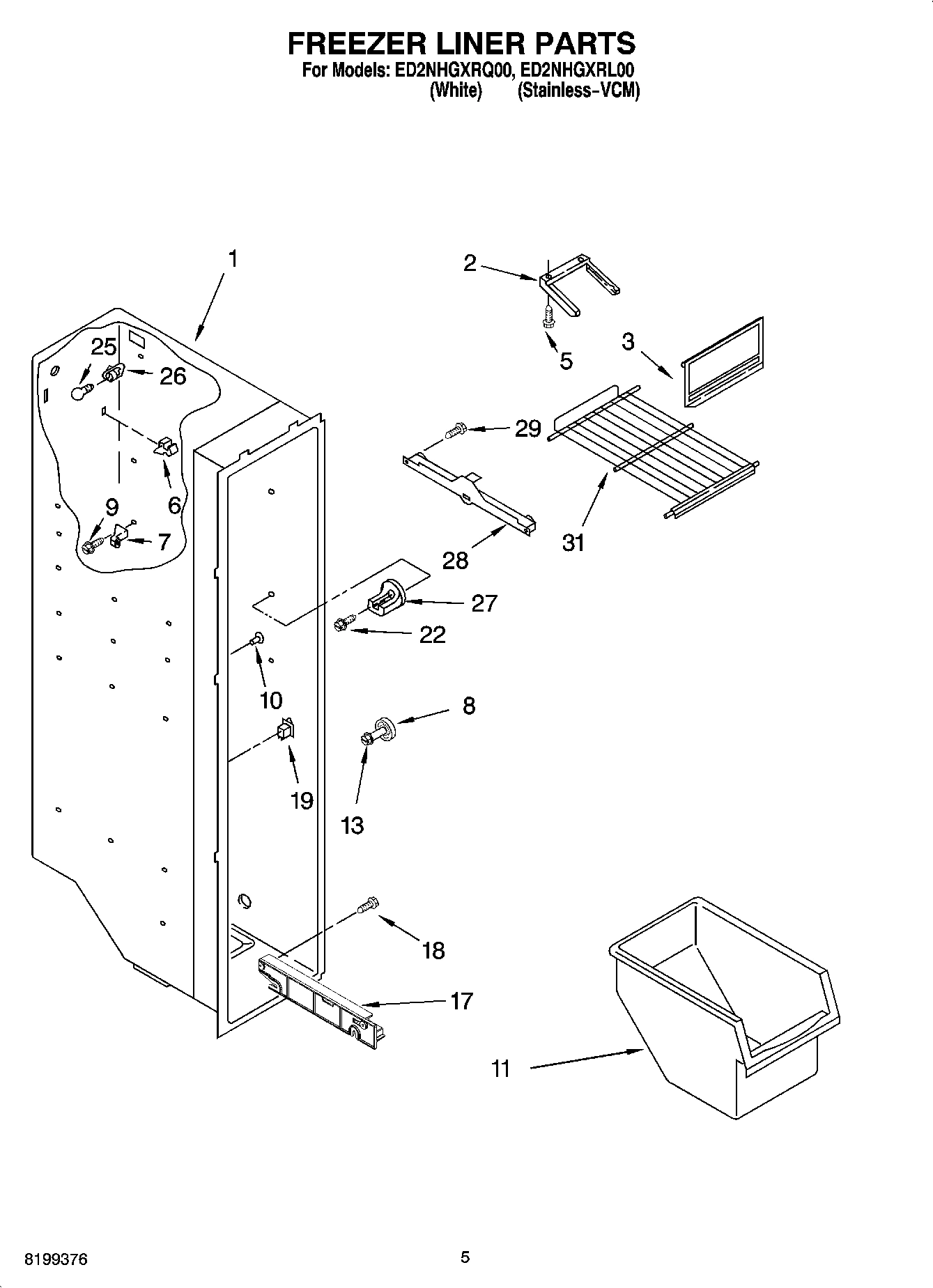 FREEZER LINER PARTS
For Models: ED2NHGXRQ00, ED2NHGXRL00
(White) (Stainless-VCM)

1
2
5
3
25
26
29
6
9
7
31
28
27
22
10
8
19
13
18
17
11

8199376
5