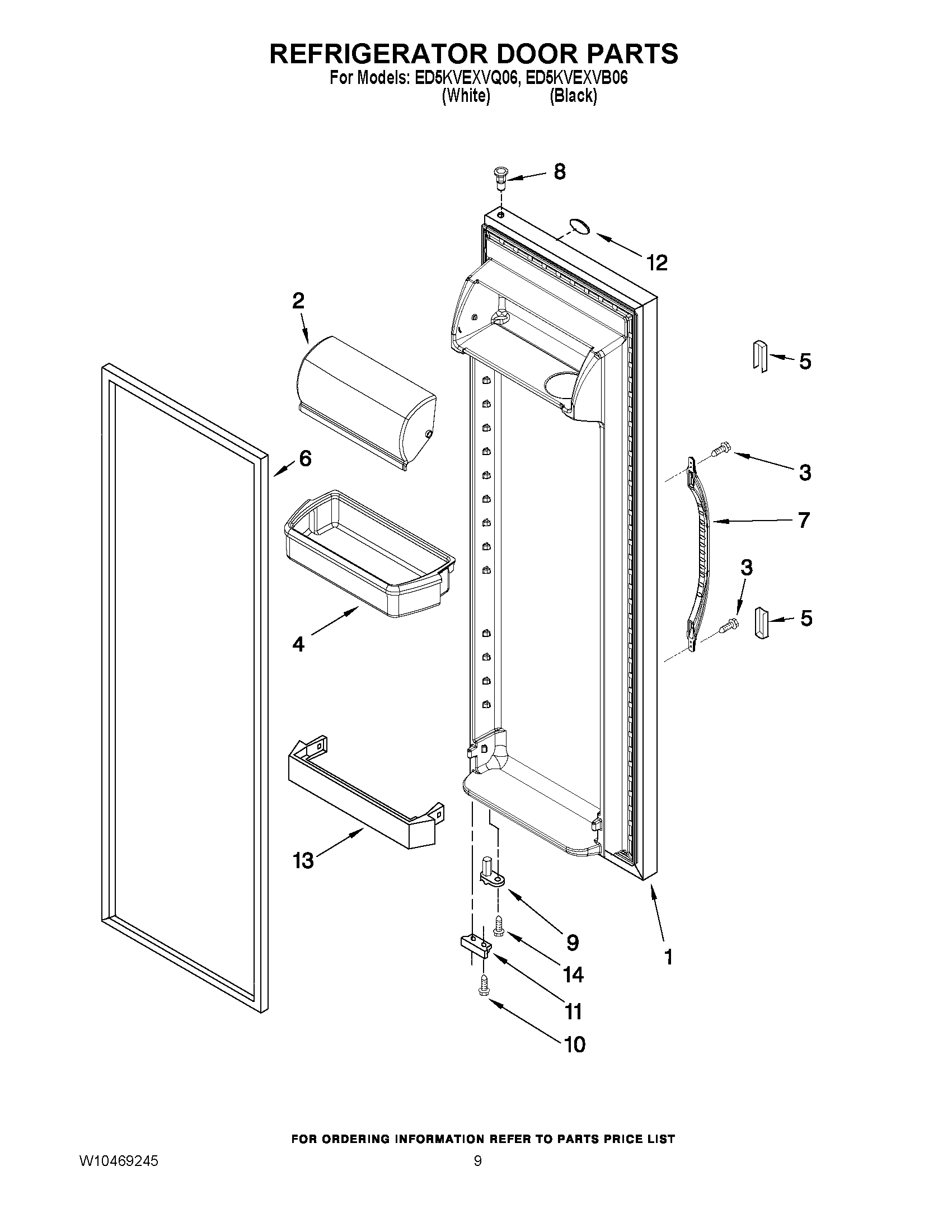 REFRIGERATOR DOOR PARTS
For Models: ED5KVEXVQ06, ED5KVEXVB06
(White) (Black)

8
12
2
5
6
3
7
3
5
4
13
9
14
1
11
10

FOR ORDERING INFORMATION REFER TO PARTS PRICE LIST
W10469245
9