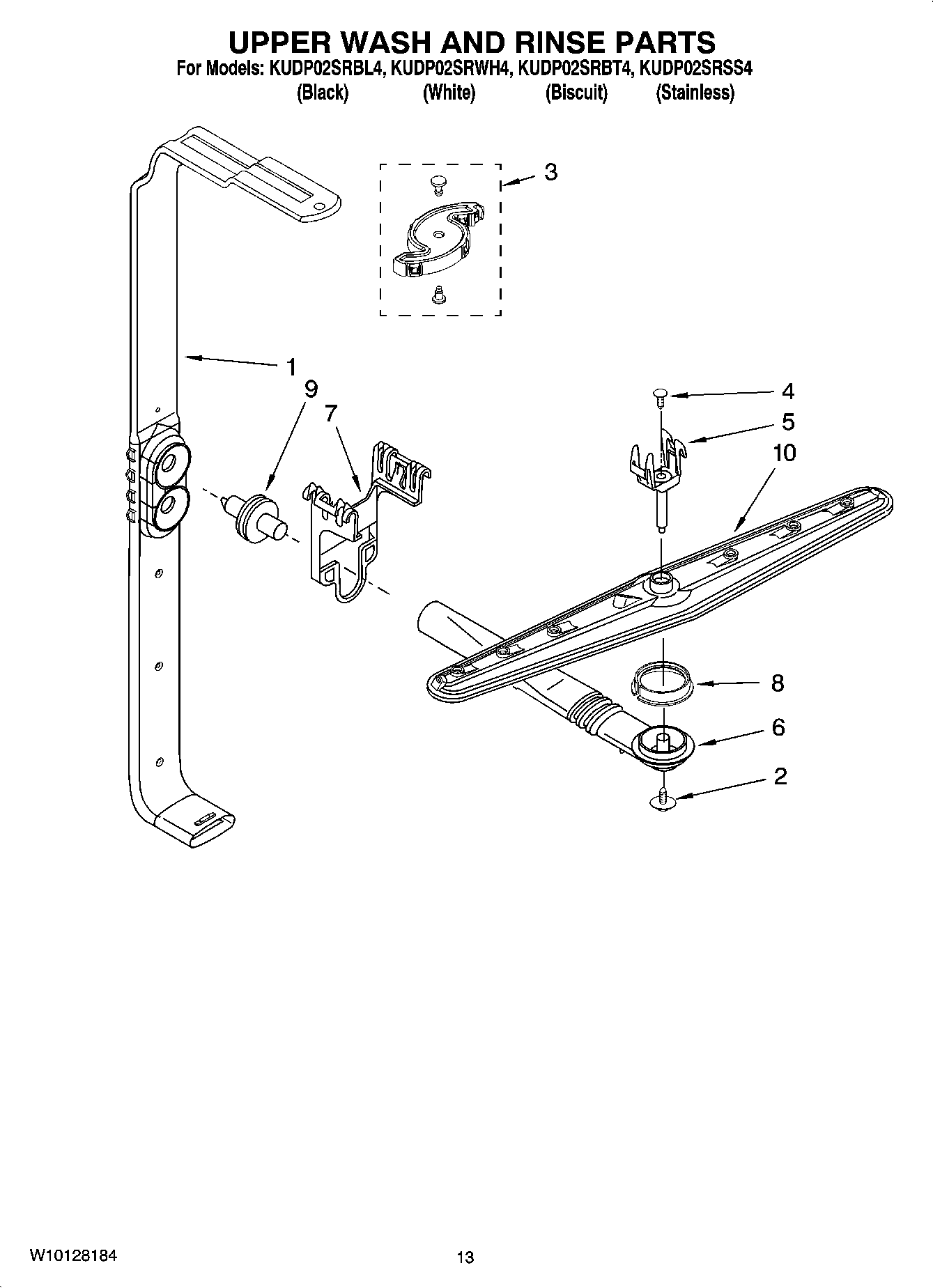 UPPER WASH AND RINSE PARTS
For Models: KUDP02SRBL4, KUDP02SRWH4, KUDP02SRBT4, KUDP02SRSS4
(Black) (White) (Biscuit) (Stainless)

3

1
9
7

4
5
10

8
6
2

W10128184
13