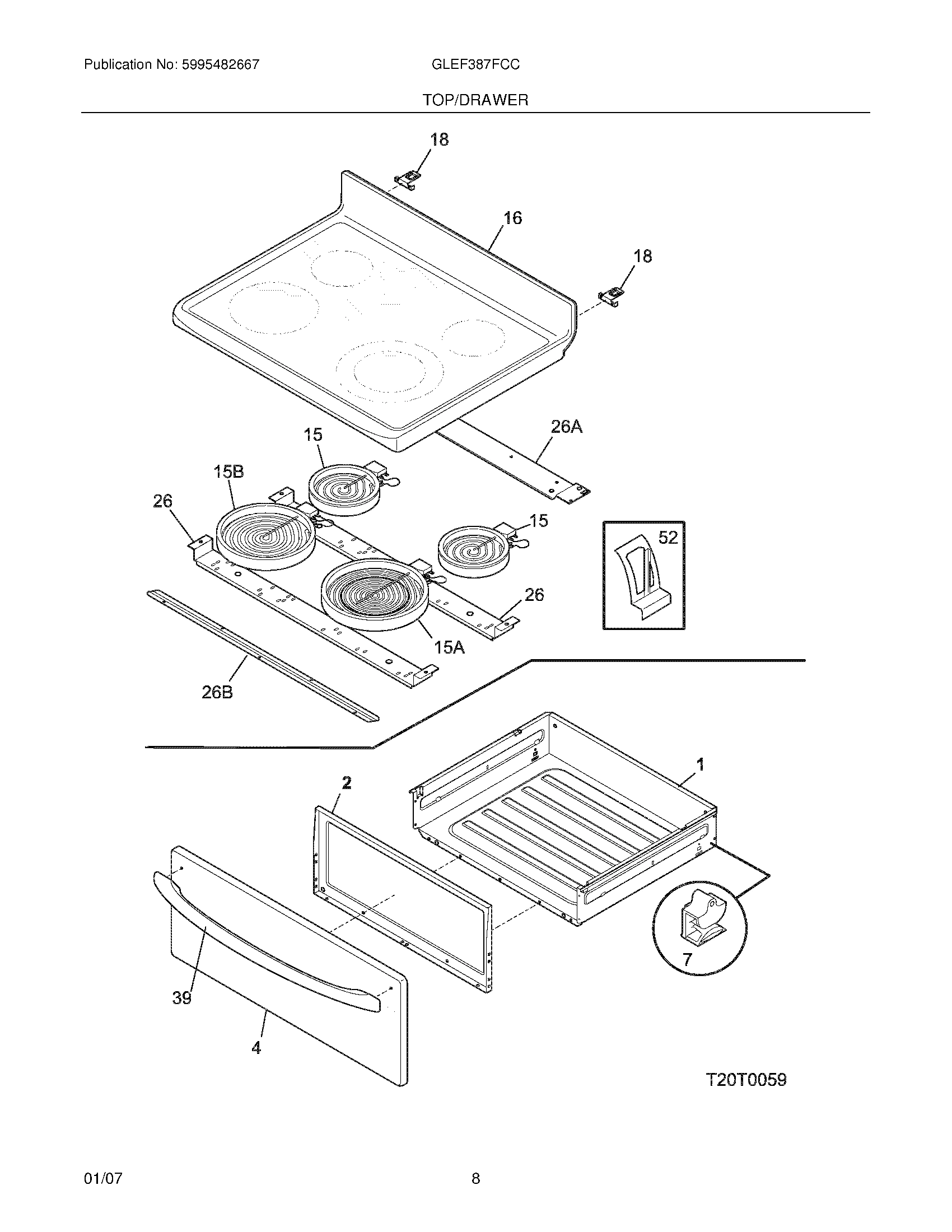 Publication No: 5995482667

GLEF387FCC

TOP/DRAWER

18

16

18

26A

15

15B

26

15

52

26

15A

26B

1

2

7

39

4

T20T0059

01/07

8